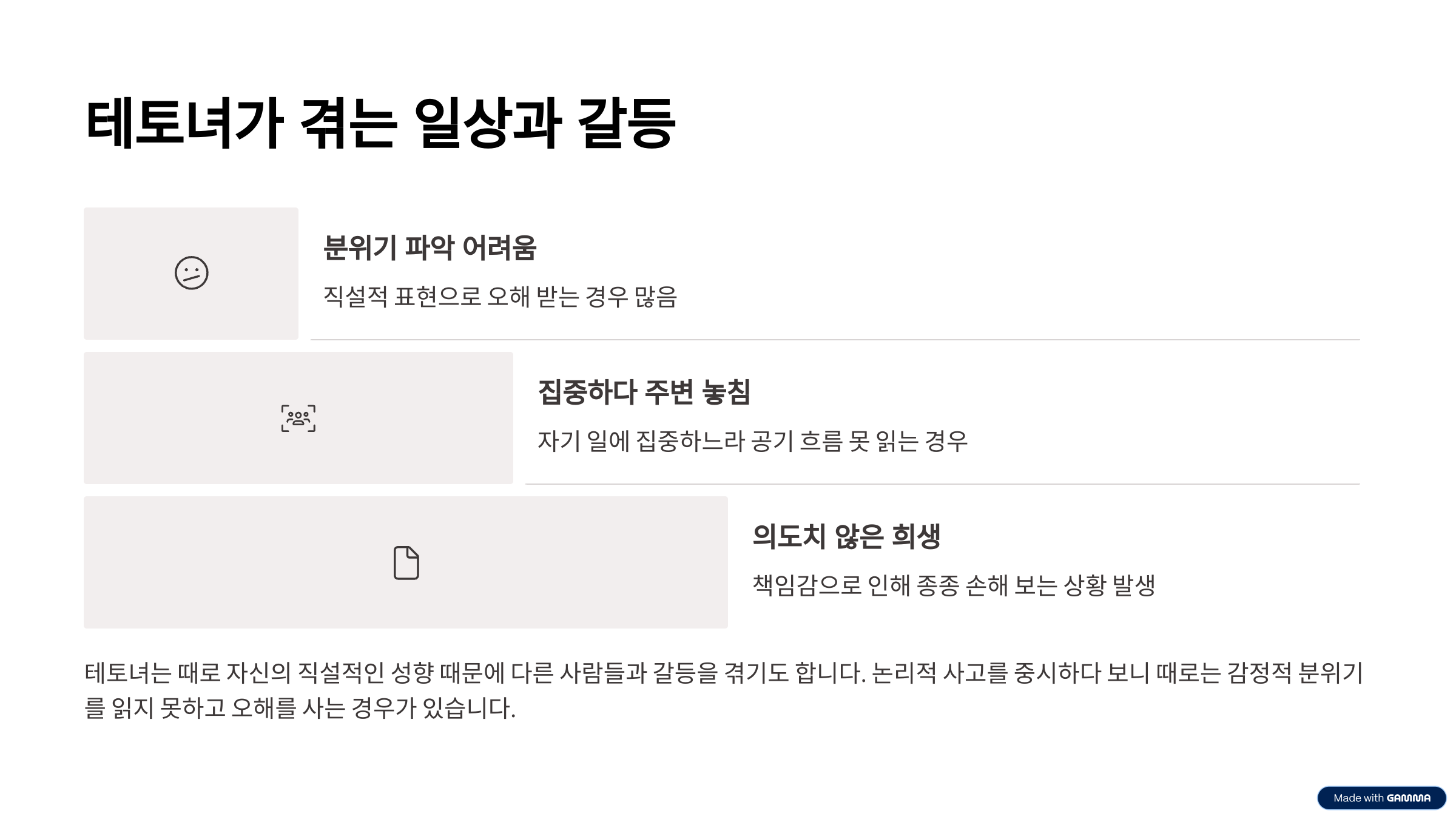 테토녀가 겪는 일상과 갈등

분위기 파악 어려움

직설적 표현으로 오해 받는 경우 많음

집중하다 주변 놓침

자기 일에 집중하느라 공기 흐름 못 읽는 경우

의도치 않은 희생

책임감으로 인해 종종 손해 보는 상황 발생

테토녀는 때로 자신의 직설적인 성향 때문에 다른 사람들과 갈등을 겪기도 합니다. 논리적 사고를 중시하다 보니 때로는 감정적 분위기를 읽지 못하고 오해를 사는 경우가 있습니다.

Made with GAMMA