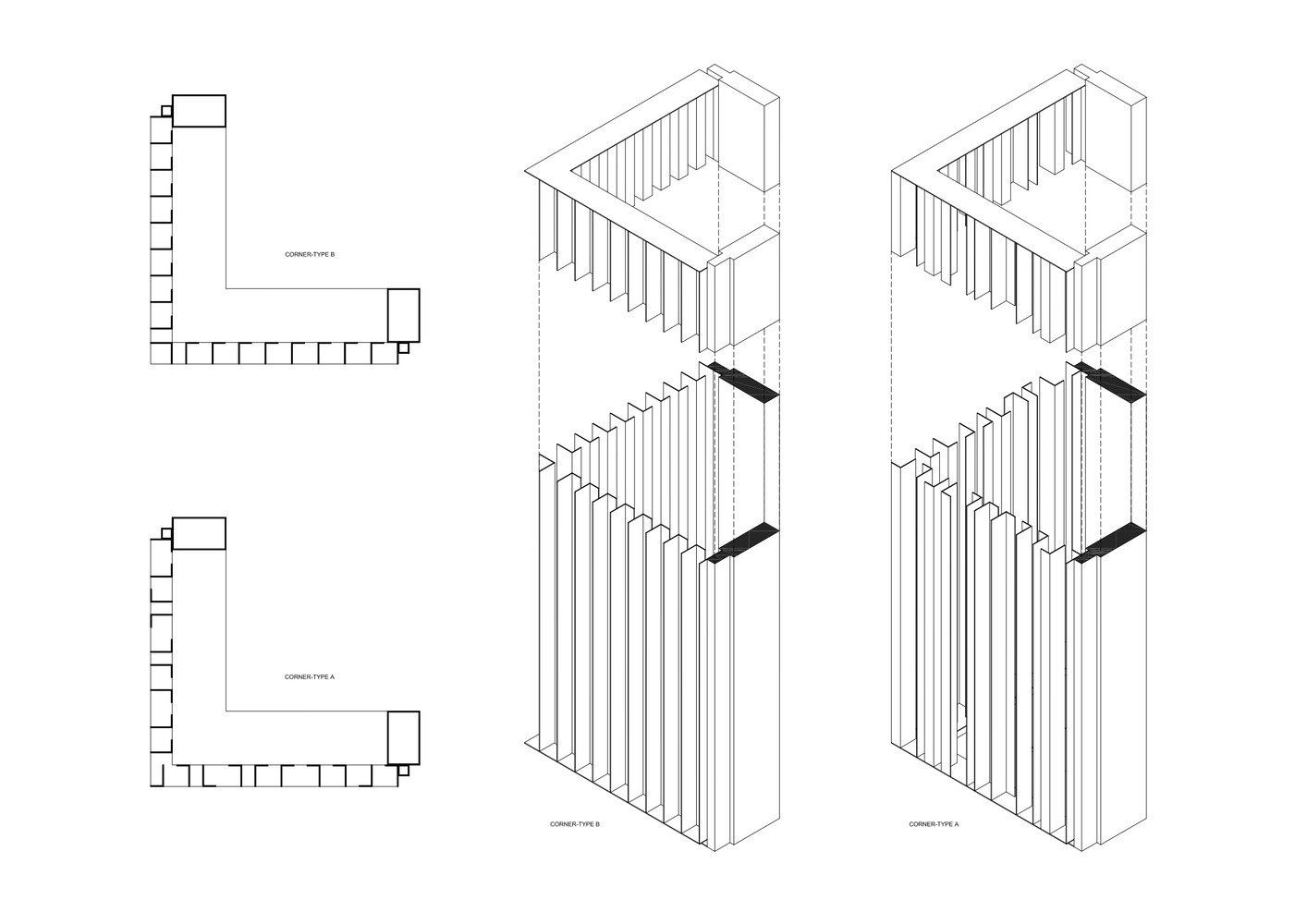 CORNER-TYPE B

CORNER-TYPE A

CORNER-TYPE B

CORNER-TYPE A