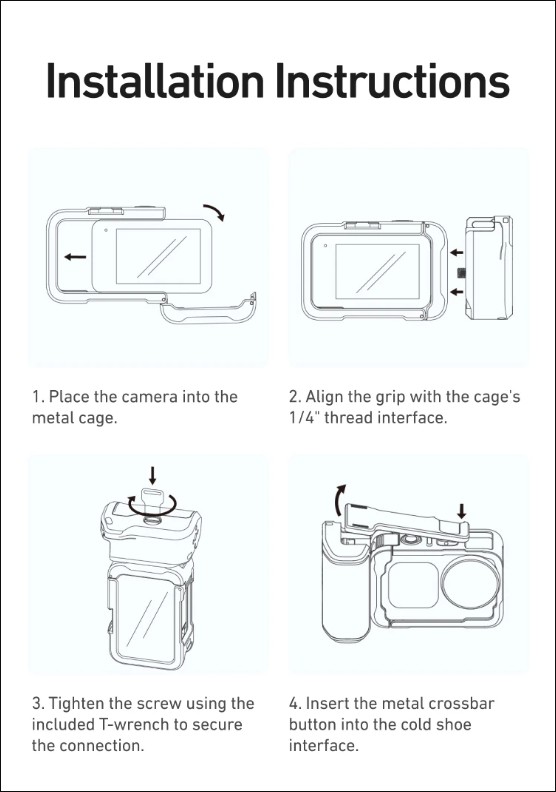 Installation Instructions

1. Place the camera into the metal cage.

2. Align the grip with the cage's 1/4" thread interface.

3. Tighten the screw using the included T-wrench to secure the connection.

4. Insert the metal crossbar button into the cold shoe interface.