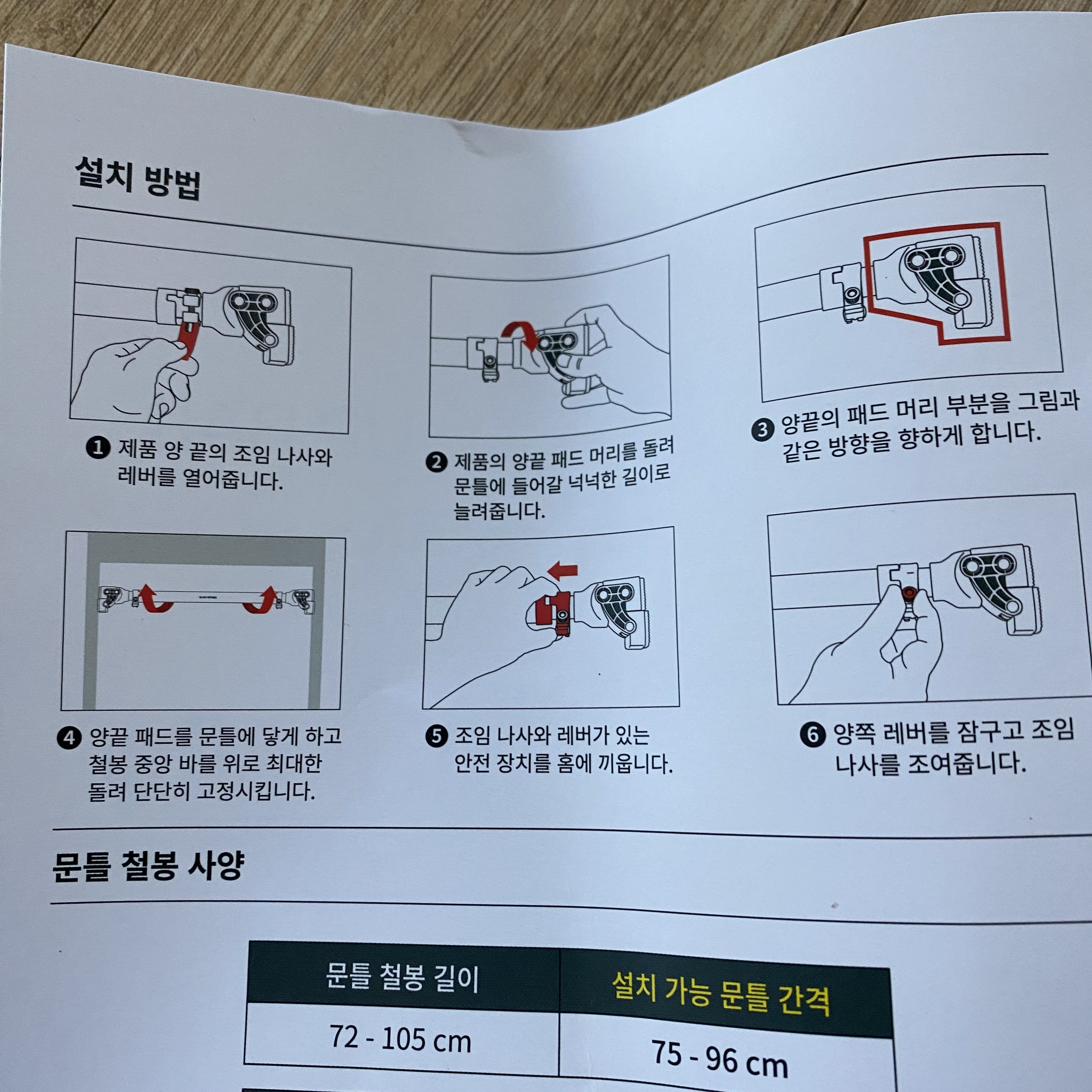 설치 방법

❶ 제품 양 끝의 조임 나사와 레버를 열어줍니다.

❷ 제품의 양끝 패드 머리를 돌려 문틀에 들어갈 넉넉한 길이로 늘려줍니다.

❸ 양끝의 패드 머리 부분을 그림과 같은 방향을 향하게 합니다.

❹ 양끝 패드를 문틀에 닿게 하고 철봉 중앙 바를 위로 최대한 돌려 단단히 고정시킵니다.

❺ 조임 나사와 레버가 있는 안전 장치를 홈에 끼웁니다.

❻ 양쪽 레버를 잠구고 조임 나사를 조여줍니다.

문틀 철봉 사양

| 문틀 철봉 길이 | 설치 가능 문틀 간격 |
|---|---|
| 72 - 105 cm | 75 - 96 cm |