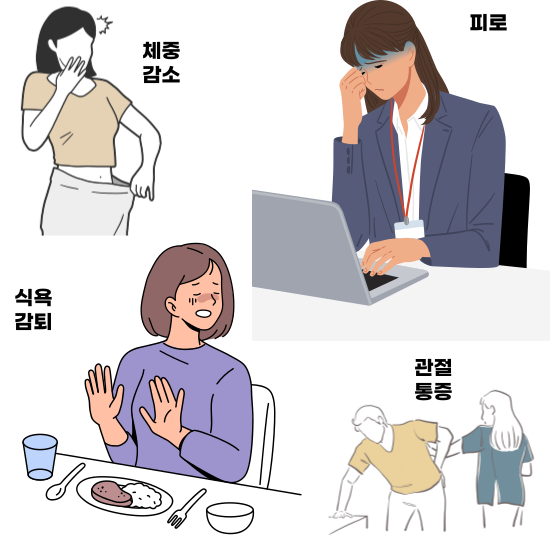 체중
감소

피로

식욕
감퇴

관절
통증