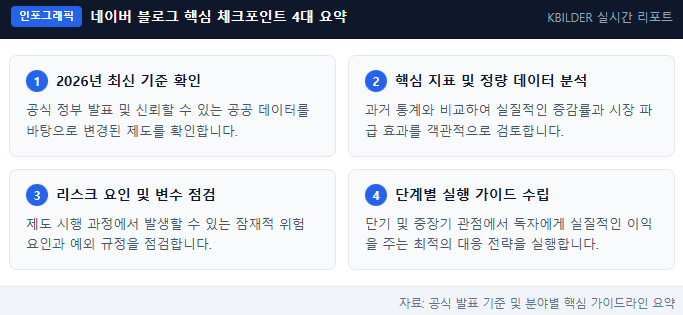 인포그래픽 네이버 블로그 핵심 체크포인트 4대 요약 KBILDER 실시간 리포트

1 2026년 최신 기준 확인

공식 정부 발표 및 신뢰할 수 있는 공공 데이터를 바탕으로 변경된 제도를 확인합니다.

2 핵심 지표 및 정량 데이터 분석

과거 통계와 비교하여 실질적인 증감률과 시장 파급 효과를 객관적으로 검토합니다.

3 리스크 요인 및 변수 점검

제도 시행 과정에서 발생할 수 있는 잠재적 위험 요인과 예외 규정을 점검합니다.

4 단계별 실행 가이드 수립

단기 및 중장기 관점에서 독자에게 실질적인 이익을 주는 최적의 대응 전략을 실행합니다.

자료: 공식 발표 기준 및 분야별 핵심 가이드라인 요약