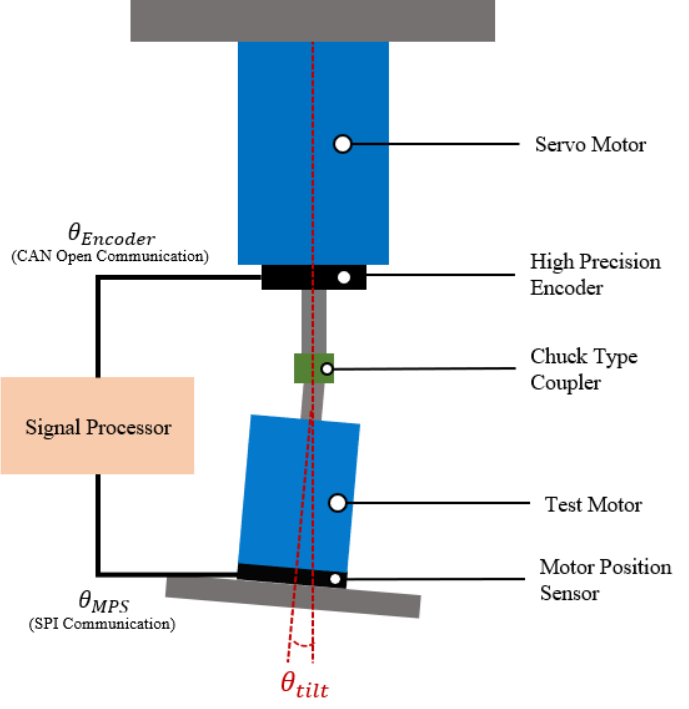 Servo Motor

$\theta_{Encoder}$
(CAN Open Communication)

High Precision Encoder

Chuck Type Coupler

Signal Processor

Test Motor

Motor Position Sensor

$\theta_{MPS}$
(SPI Communication)

$\theta_{tilt}$