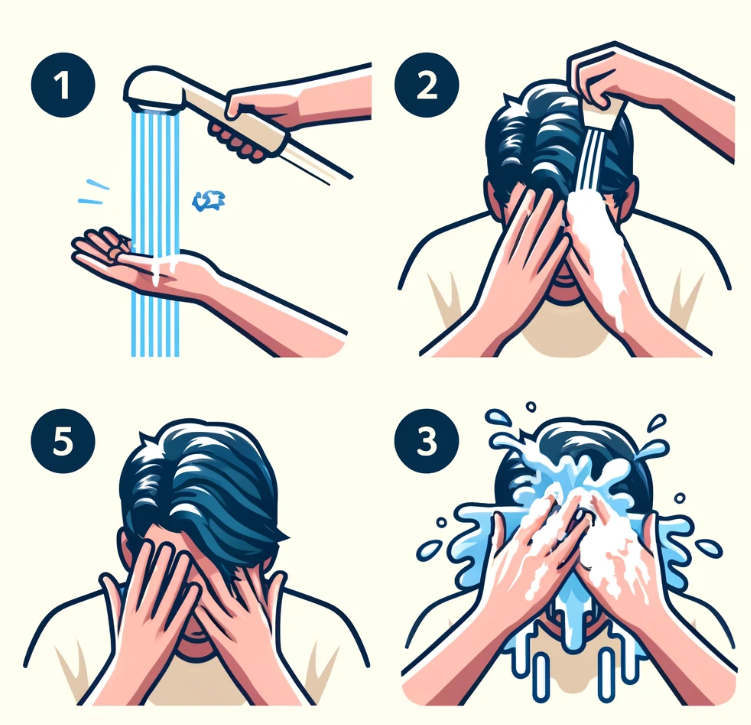 1

2

5

3