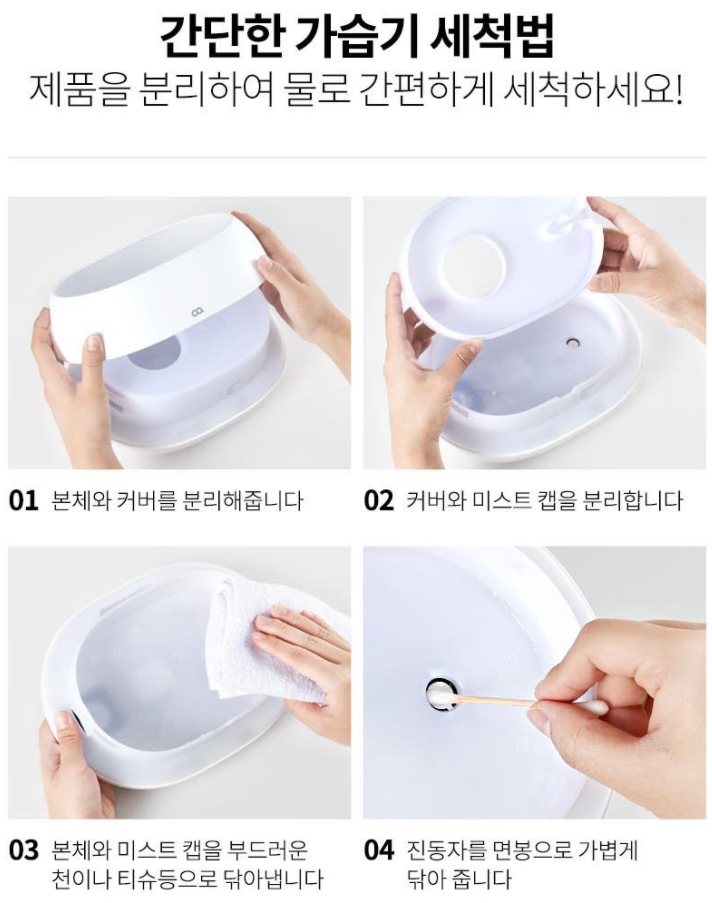 간단한 가습기 세척법
제품을 분리하여 물로 간편하게 세척하세요!

01 본체와 커버를 분리해줍니다

02 커버와 미스트 캡을 분리합니다

03 본체와 미스트 캡을 부드러운 천이나 티슈등으로 닦아냅니다

04 진동자를 면봉으로 가볍게 닦아 줍니다