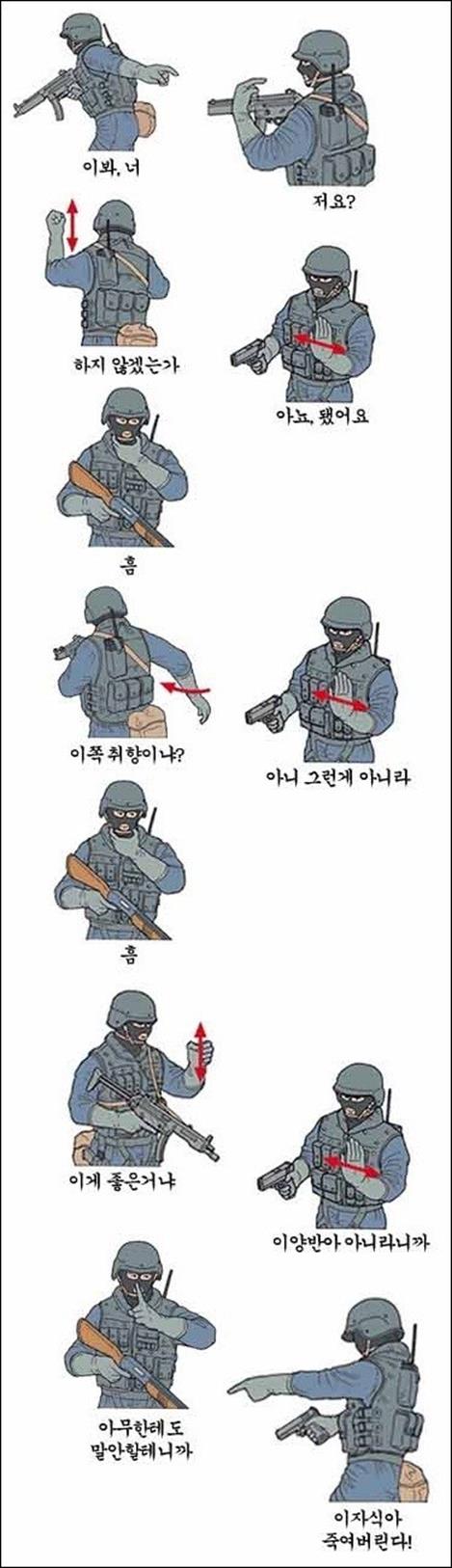 이봐, 너

저요?

하지 않겠는가

아뇨, 됐어요

흠

이쪽 취향이냐?

아니 그런게 아니라

흠

이게 좋은거냐

이양반아 아니라니까

아무한테도 말안할테니까

이자식아 죽여버린다!