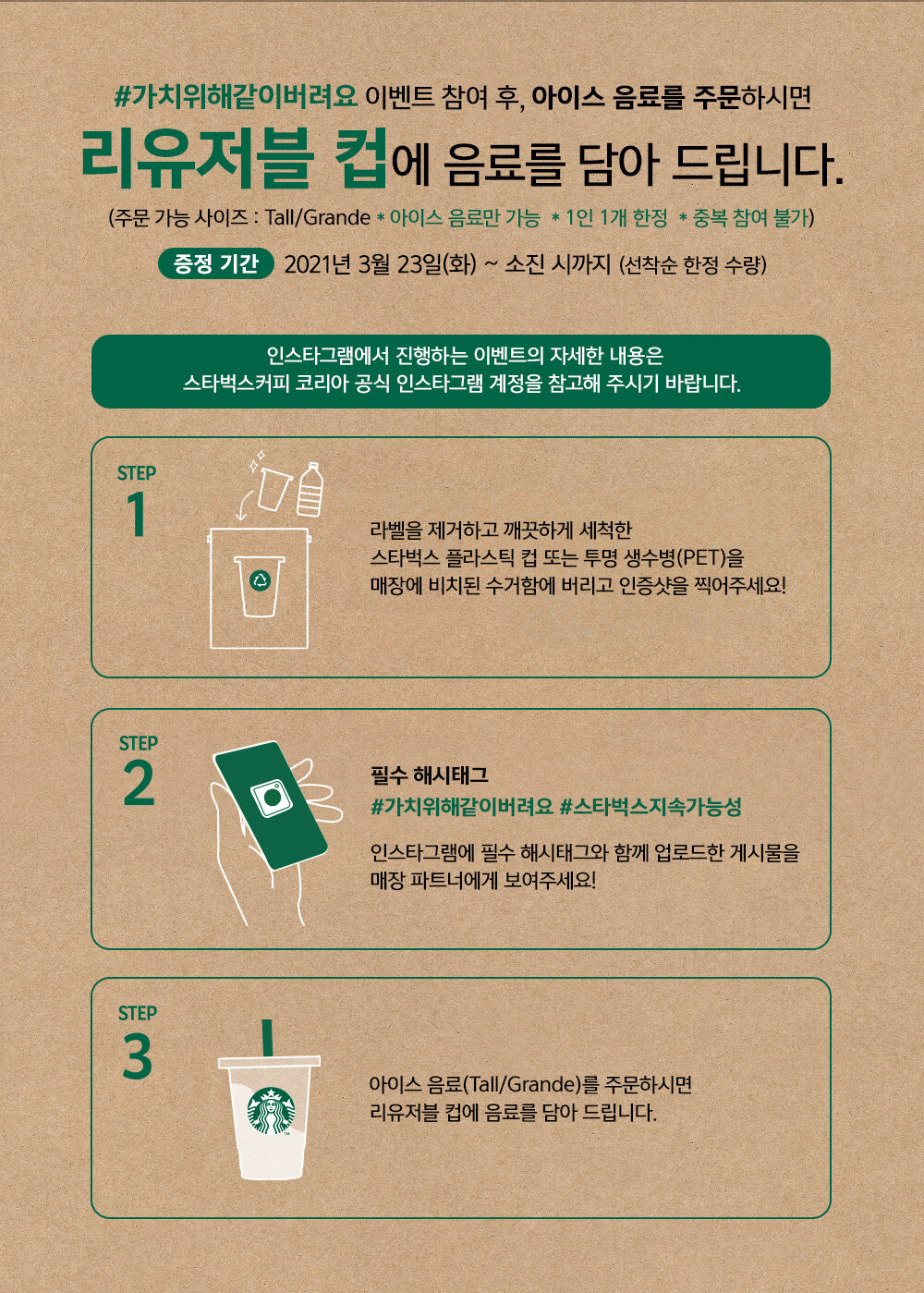 #가치위해같이버려요 이벤트 참여 후, 아이스 음료를 주문하시면

리유저블 컵에 음료를 담아 드립니다.

(주문 가능 사이즈 : Tall/Grande * 아이스 음료만 가능 * 1인 1개 한정 * 중복 참여 불가)

증정 기간 2021년 3월 23일(화) ~ 소진 시까지 (선착순 한정 수량)

인스타그램에서 진행하는 이벤트의 자세한 내용은
스타벅스커피 코리아 공식 인스타그램 계정을 참고해 주시기 바랍니다.

STEP 1

라벨을 제거하고 깨끗하게 세척한
스타벅스 플라스틱 컵 또는 투명 생수병(PET)을
매장에 비치된 수거함에 버리고 인증샷을 찍어주세요!

STEP 2

필수 해시태그
#가치위해같이버려요 #스타벅스지속가능성

인스타그램에 필수 해시태그와 함께 업로드한 게시물을
매장 파트너에게 보여주세요!

STEP 3

아이스 음료(Tall/Grande)를 주문하시면
리유저블 컵에 음료를 담아 드립니다.