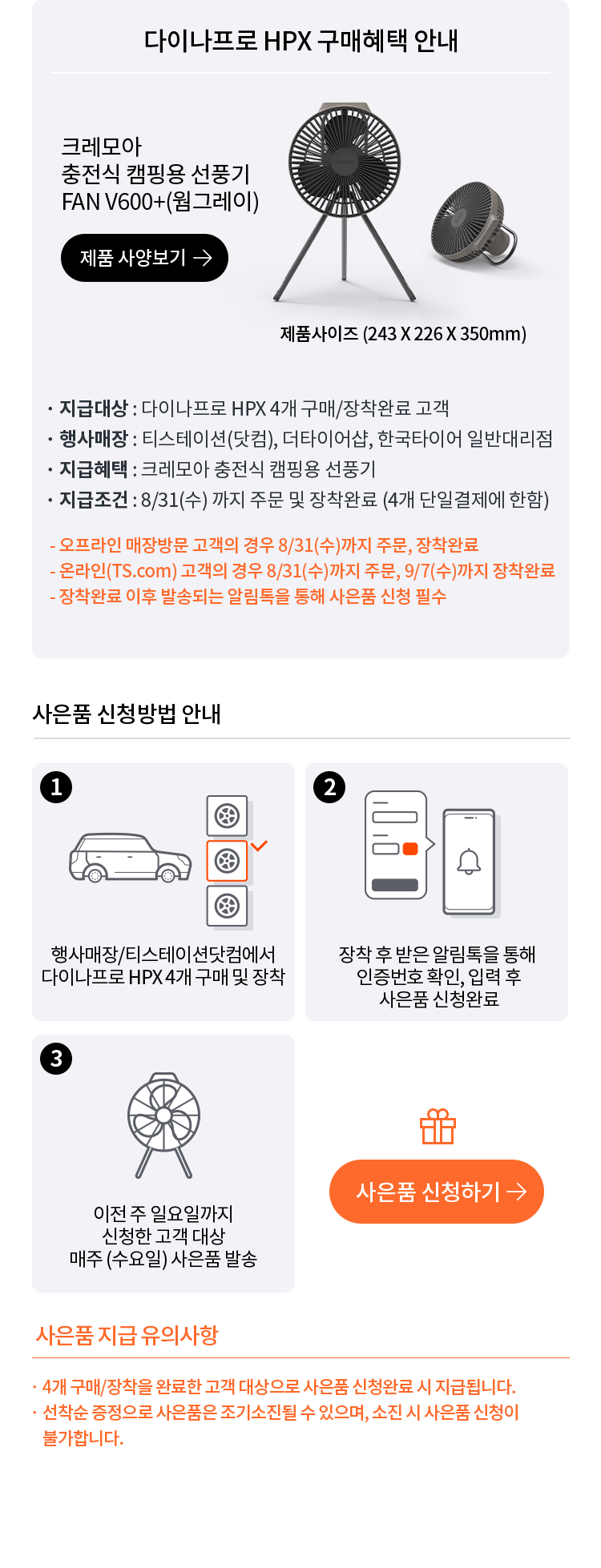 다이나프로 HPX 구매혜택 안내

크레모아
충전식 캠핑용 선풍기
FAN V600+(웜그레이)

제품 사양보기 →

제품사이즈 (243 X 226 X 350mm)

· 지급대상 : 다이나프로 HPX 4개 구매/장착완료 고객
· 행사매장 : 티스테이션(닷컴), 더타이어샵, 한국타이어 일반대리점
· 지급혜택 : 크레모아 충전식 캠핑용 선풍기
· 지급조건 : 8/31(수) 까지 주문 및 장착완료 (4개 단일결제에 한함)

- 오프라인 매장방문 고객의 경우 8/31(수)까지 주문, 장착완료
- 온라인(TS.com) 고객의 경우 8/31(수)까지 주문, 9/7(수)까지 장착완료
- 장착완료 이후 발송되는 알림톡을 통해 사은품 신청 필수

사은품 신청방법 안내

1
행사매장/티스테이션닷컴에서
다이나프로 HPX 4개 구매 및 장착

2
장착 후 받은 알림톡을 통해
인증번호 확인, 입력 후
사은품 신청완료

3
이전 주 일요일까지
신청한 고객 대상
매주 (수요일) 사은품 발송

사은품 신청하기 →

사은품 지급 유의사항

· 4개 구매/장착을 완료한 고객 대상으로 사은품 신청완료 시 지급됩니다.
· 선착순 증정으로 사은품은 조기소진될 수 있으며, 소진 시 사은품 신청이 불가합니다.