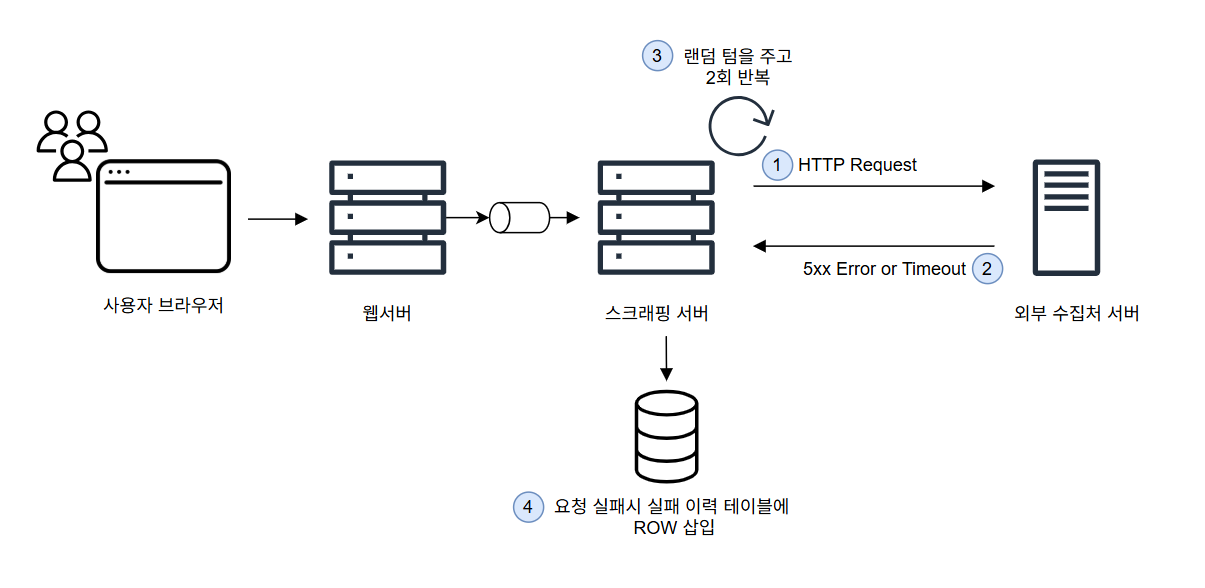 3 랜덤 텀을 주고 2회 반복

1 HTTP Request

5xx Error or Timeout 2

사용자 브라우저

웹서버

스크래핑 서버

외부 수집처 서버

4 요청 실패시 실패 이력 테이블에 ROW 삽입