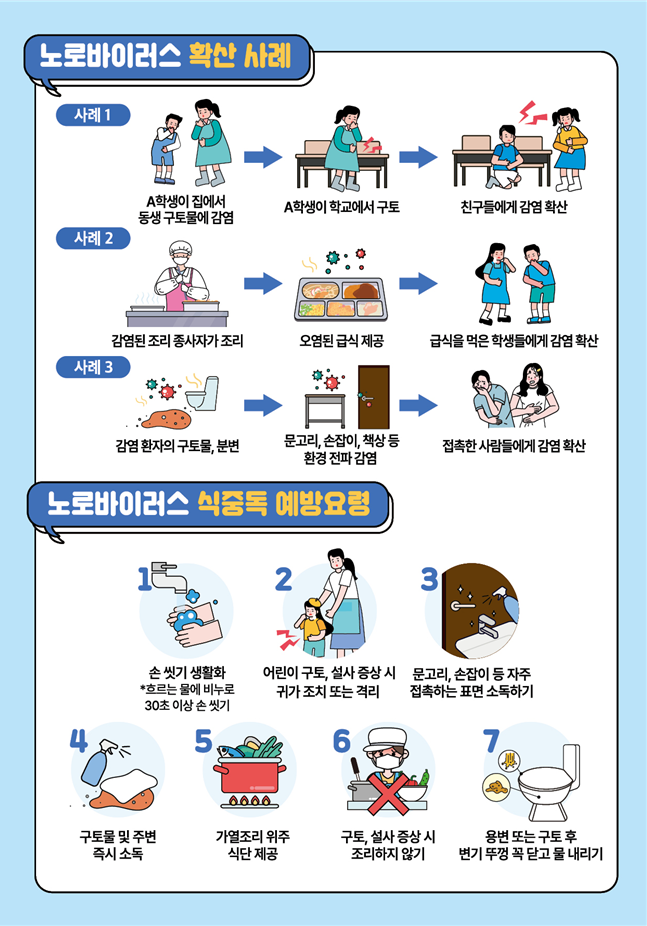 노로바이러스 확산 사례

사례 1

A학생이 집에서 동생 구토물에 감염

A학생이 학교에서 구토

친구들에게 감염 확산

사례 2

감염된 조리 종사자가 조리

오염된 급식 제공

급식을 먹은 학생들에게 감염 확산

사례 3

감염 환자의 구토물, 분변

문고리, 손잡이, 책상 등 환경 전파 감염

접촉한 사람들에게 감염 확산

노로바이러스 식중독 예방요령

1
손 씻기 생활화
*흐르는 물에 비누로 30초 이상 손 씻기

2
어린이 구토, 설사 증상 시 귀가 조치 또는 격리

3
문고리, 손잡이 등 자주 접촉하는 표면 소독하기

4
구토물 및 주변 즉시 소독

5
가열조리 위주 식단 제공

6
구토, 설사 증상 시 조리하지 않기

7
용변 또는 구토 후 변기 뚜껑 꼭 닫고 물 내리기