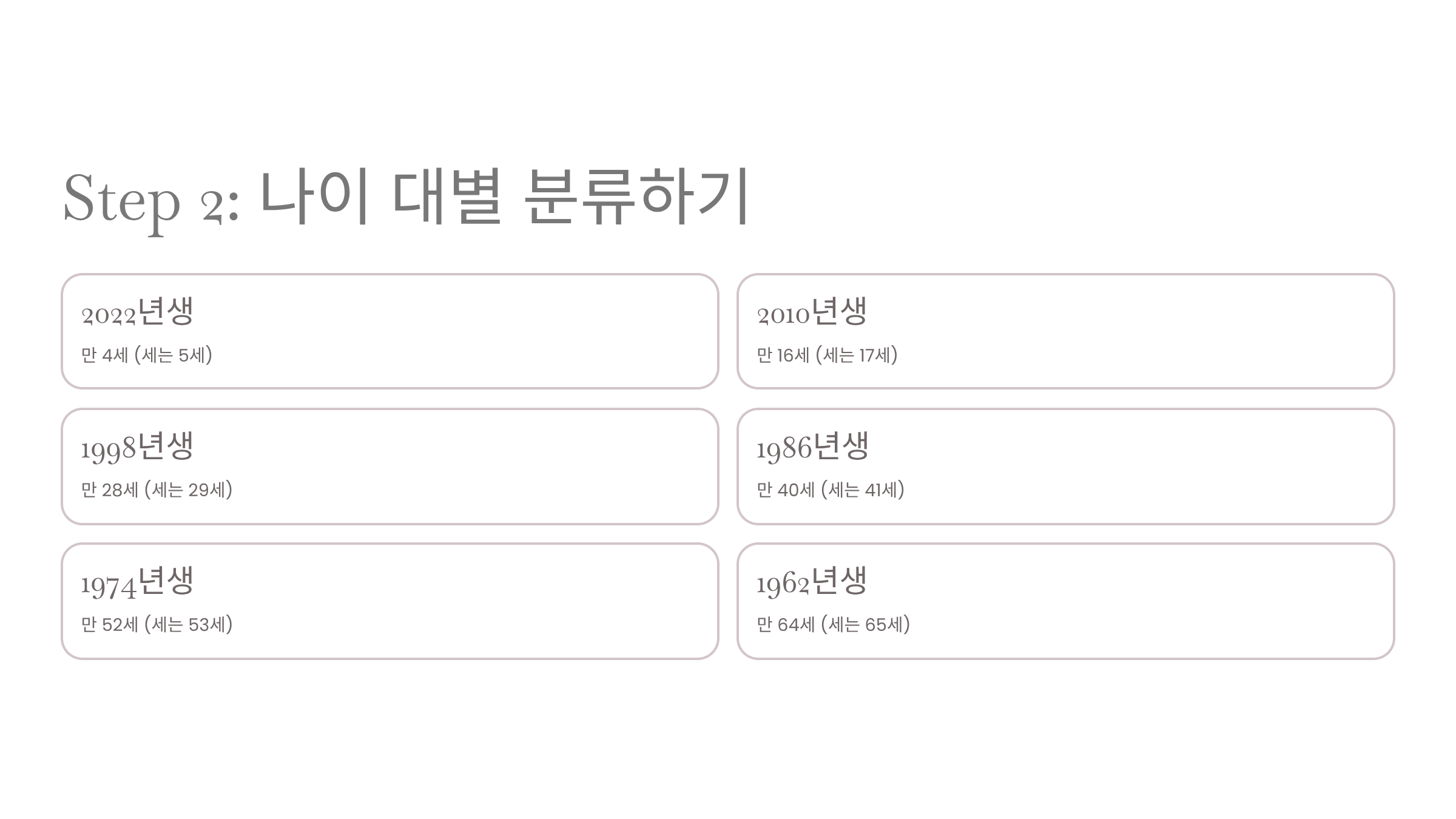 Step 2: 나이 대별 분류하기

2022년생

만 4세 (세는 5세)

2010년생

만 16세 (세는 17세)

1998년생

만 28세 (세는 29세)

1986년생

만 40세 (세는 41세)

1974년생

만 52세 (세는 53세)

1962년생

만 64세 (세는 65세)