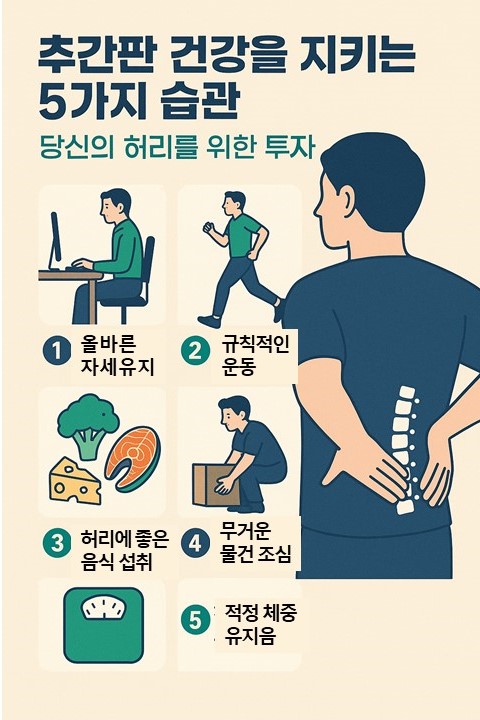 추간판 건강을 지키는 5가지 습관

당신의 허리를 위한 투자

1 올바른 자세유지

2 규칙적인 운동

3 허리에 좋은 음식 섭취

4 무거운 물건 조심

5 적정 체중 유지음