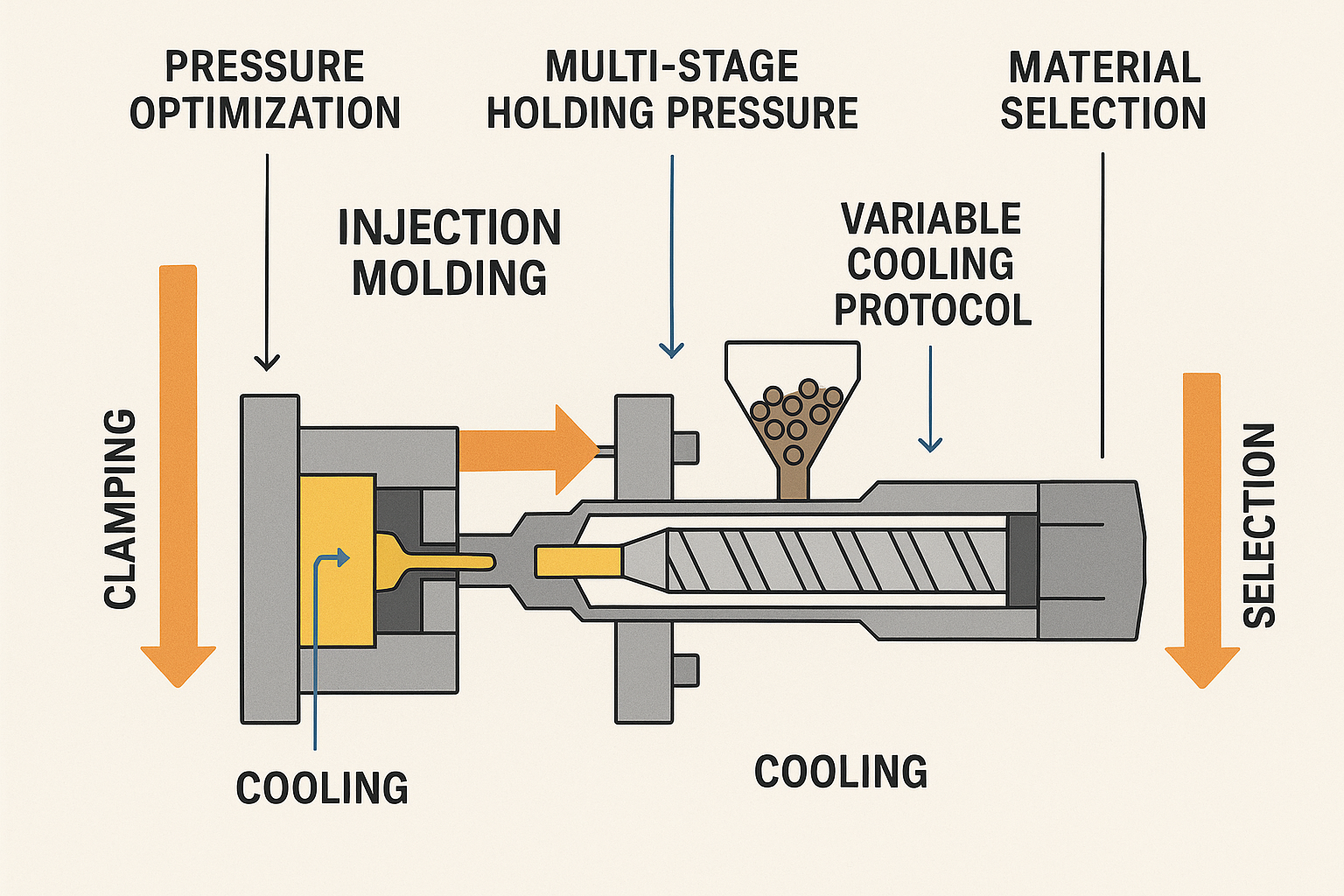 PRESSURE OPTIMIZATION

MULTI-STAGE HOLDING PRESSURE

MATERIAL SELECTION

INJECTION MOLDING

VARIABLE COOLING PROTOCOL

CLAMPING

SELECTION

COOLING

COOLING