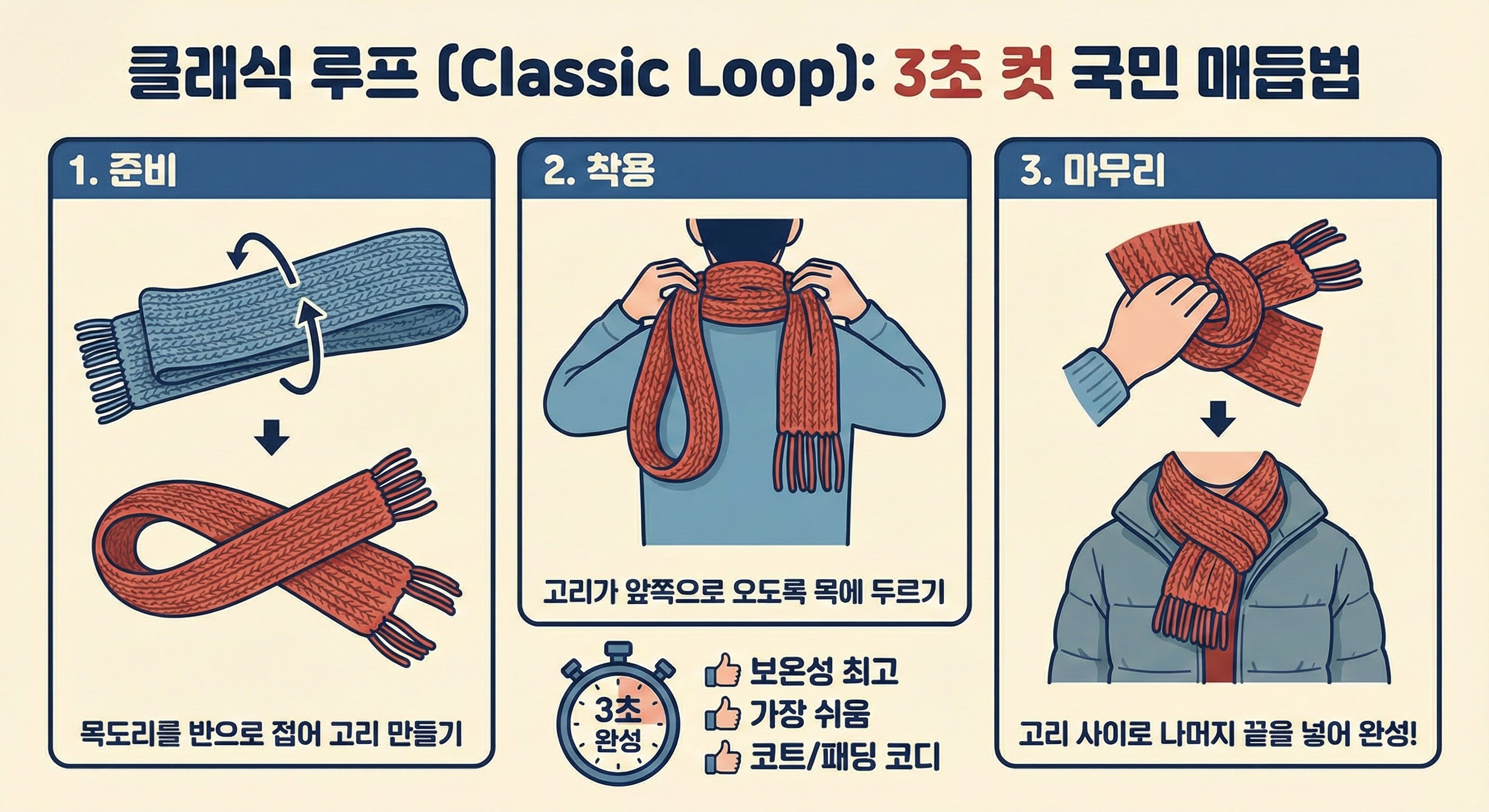 클래식 루프 (Classic Loop): 3초 컷 국민 매듭법

1. 준비

목도리를 반으로 접어 고리 만들기

2. 착용

고리가 앞쪽으로 오도록 목에 두르기

3초 완성

보온성 최고
가장 쉬움
코트/패딩 코디

3. 마무리

고리 사이로 나머지 끝을 넣어 완성!