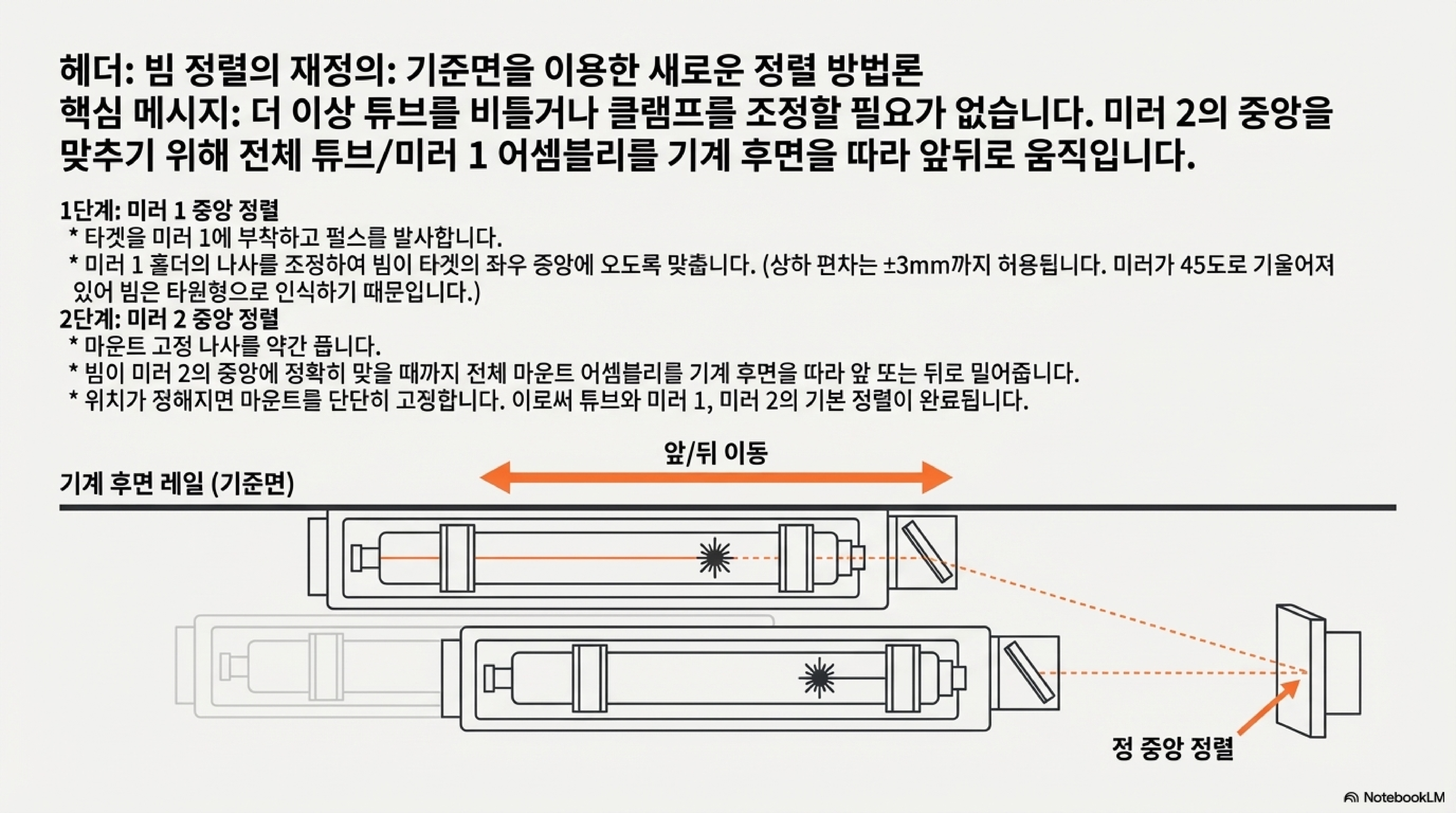 헤더: 빔 정렬의 재정의: 기준면을 이용한 새로운 정렬 방법론
핵심 메시지: 더 이상 튜브를 비틀거나 클램프를 조정할 필요가 없습니다. 미러 2의 중앙을 맞추기 위해 전체 튜브/미러 1 어셈블리를 기계 후면을 따라 앞뒤로 움직입니다.

1단계: 미러 1 중앙 정렬
* 타겟을 미러 1에 부착하고 펄스를 발사합니다.
* 미러 1 홀더의 나사를 조정하여 빔이 타겟의 좌우 중앙에 오도록 맞춥니다. (상하 편차는 ±3mm까지 허용됩니다. 미러가 45도로 기울어져 있어 빔은 타원형으로 인식하기 때문입니다.)
2단계: 미러 2 중앙 정렬
* 마운트 고정 나사를 약간 풉니다.
* 빔이 미러 2의 중앙에 정확히 맞을 때까지 전체 마운트 어셈블리를 기계 후면을 따라 앞 또는 뒤로 밀어줍니다.
* 위치가 정해지면 마운트를 단단히 고정합니다. 이로써 튜브와 미러 1, 미러 2의 기본 정렬이 완료됩니다.

앞/뒤 이동
기계 후면 레일 (기준면)
정 중앙 정렬
NotebookLM