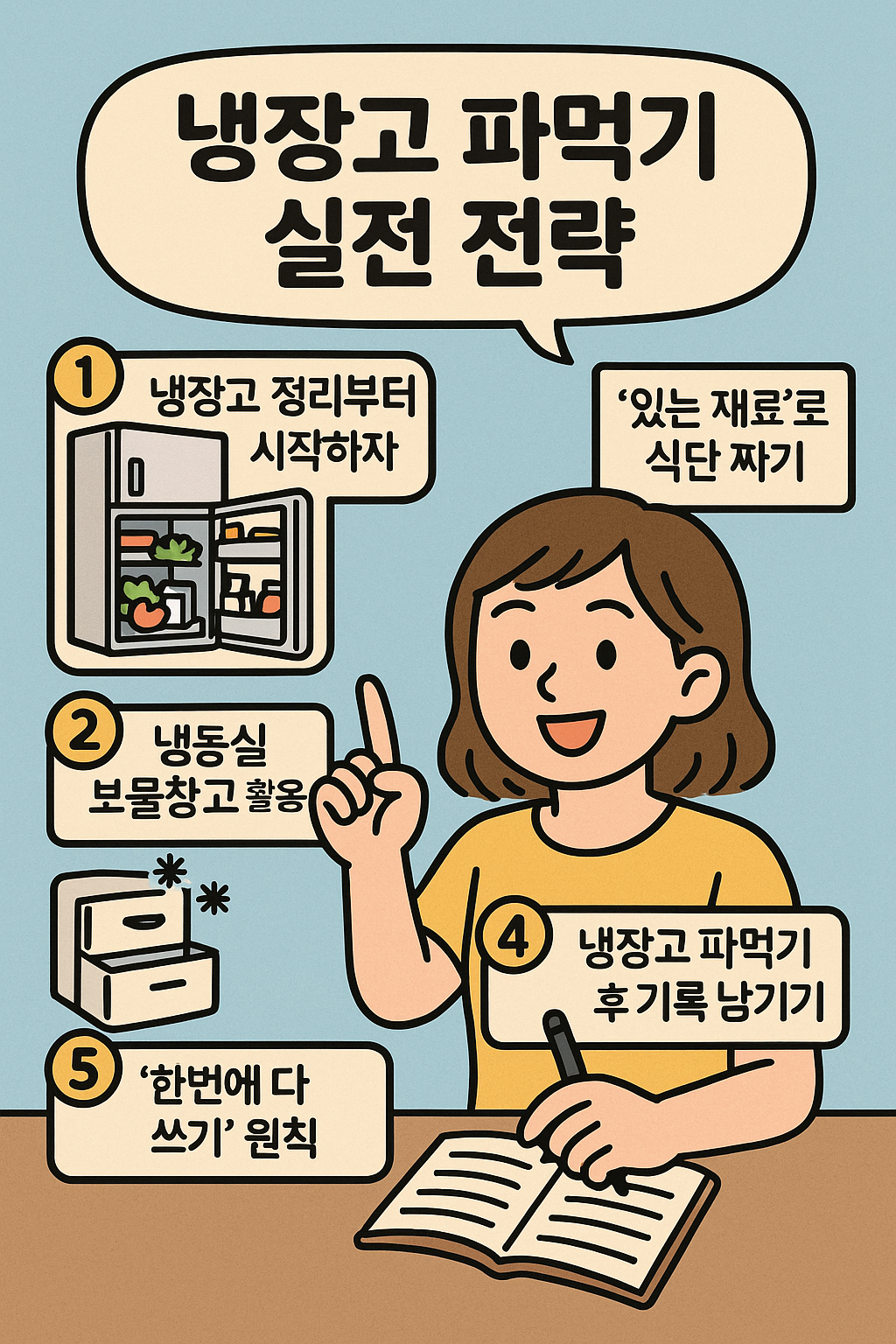 냉장고 파먹기 실전 전략

1 냉장고 정리부터 시작하자

'있는 재료'로 식단 짜기

2 냉동실 보물창고 활용

4 냉장고 파먹기 후 기록 남기기

5 '한번에 다 쓰기' 원칙