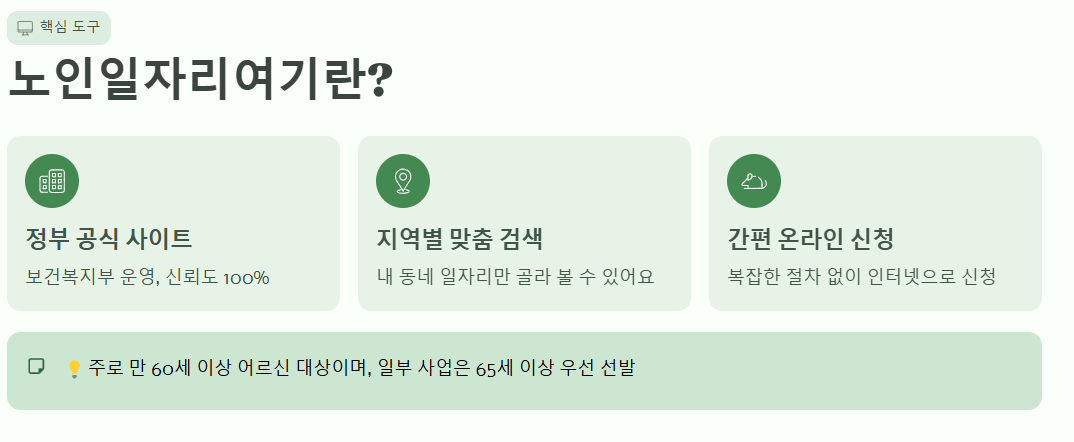 핵심 도구

노인일자리여기란?

정부 공식 사이트

보건복지부 운영, 신뢰도 100%

지역별 맞춤 검색

내 동네 일자리만 골라 볼 수 있어요

간편 온라인 신청

복잡한 절차 없이 인터넷으로 신청

주로 만 60세 이상 어르신 대상이며, 일부 사업은 65세 이상 우선 선발