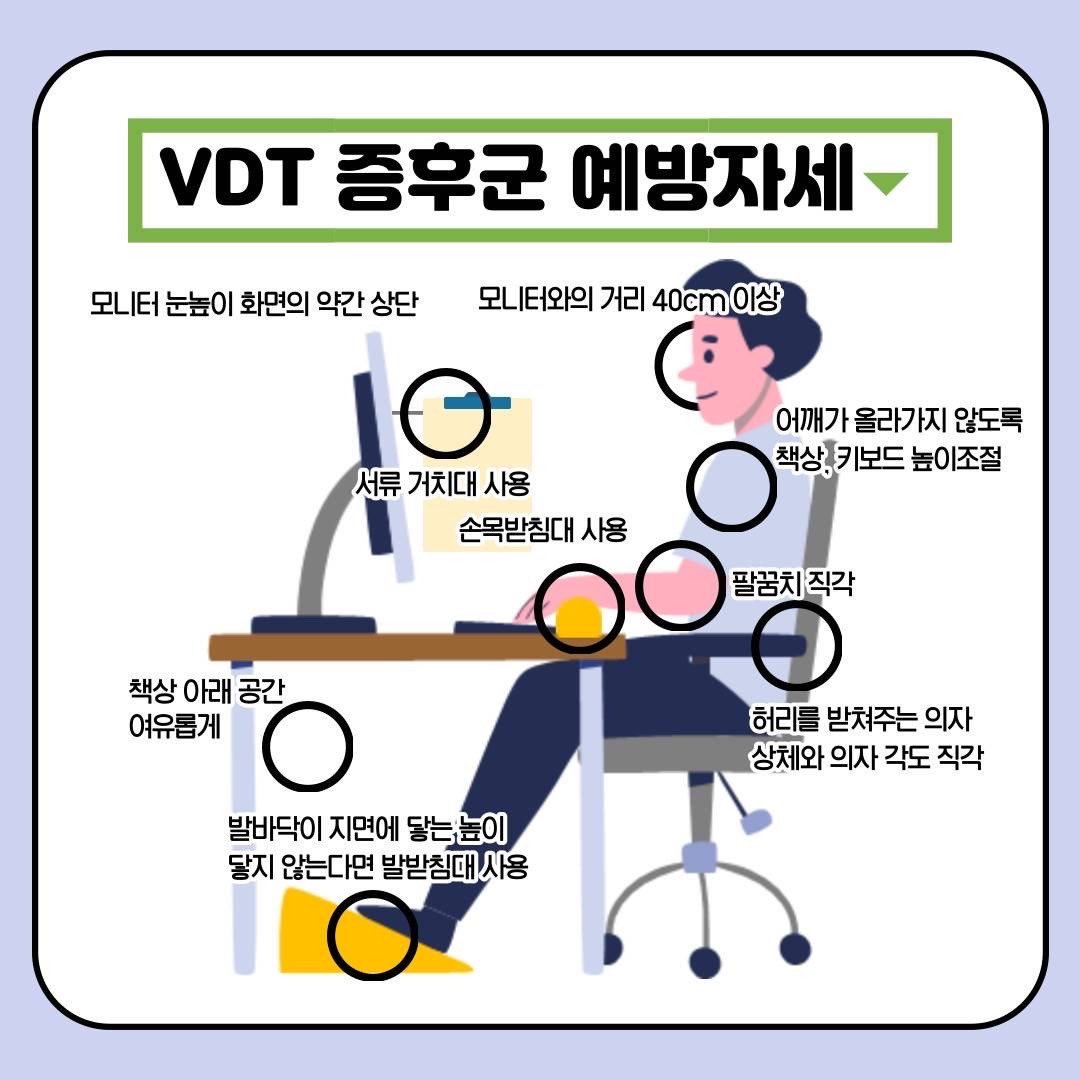 VDT 증후군 예방자세

모니터 눈높이 화면의 약간 상단

모니터와의 거리 40cm 이상

어깨가 올라가지 않도록
책상, 키보드 높이조절

서류 거치대 사용

손목받침대 사용

팔꿈치 직각

책상 아래 공간
여유롭게

허리를 받쳐주는 의자
상체와 의자 각도 직각

발바닥이 지면에 닿는 높이
닿지 않는다면 발받침대 사용