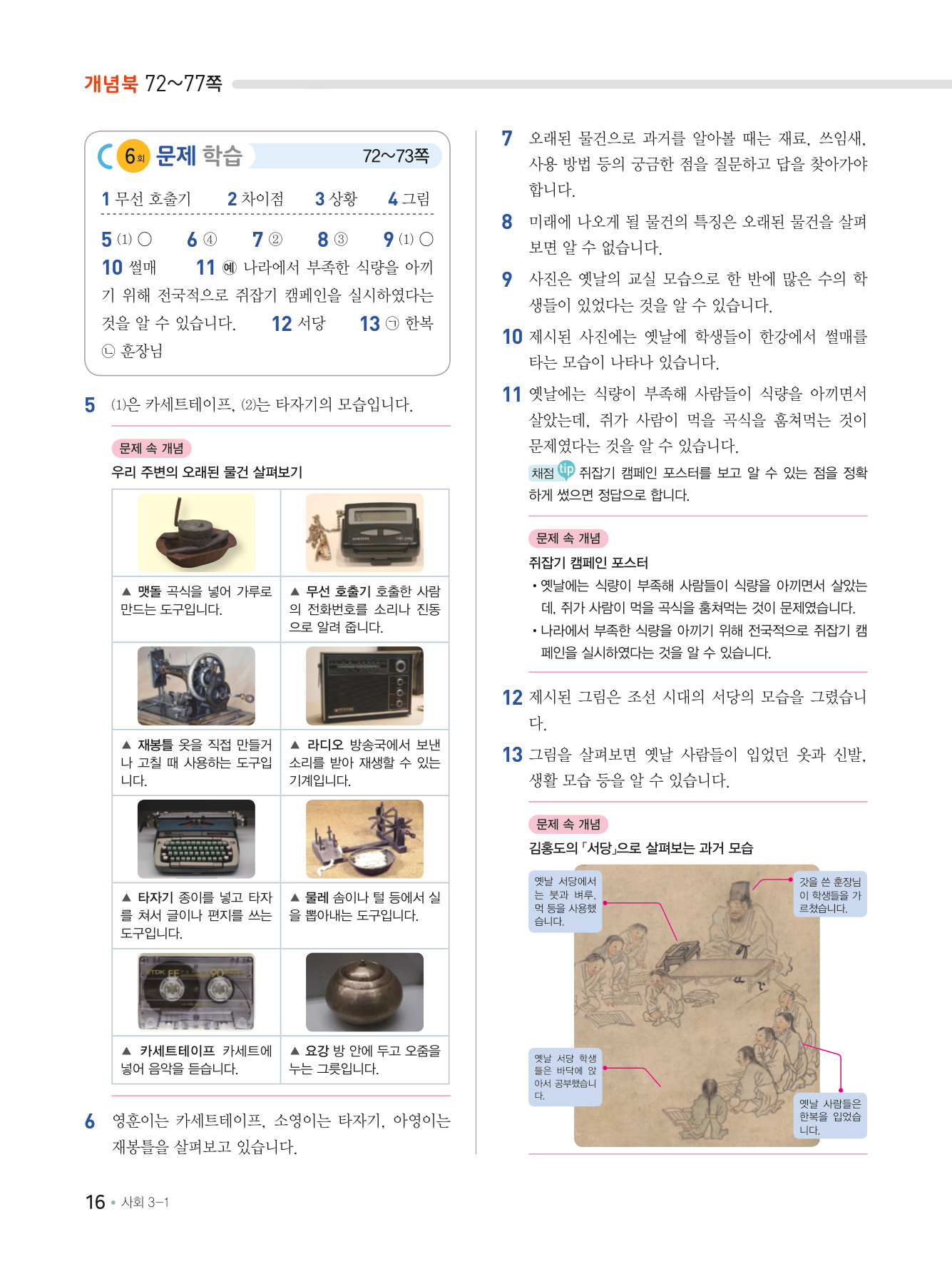 개념북 72~77쪽

6회 문제 학습 72~73쪽

1 무선 호출기 2 차이점 3 상황 4 그림

5 (1) ○ 6 ④ 7 ② 8 ③ 9 (1) ○ 10 썰매 11 예 나라에서 부족한 식량을 아끼기 위해 전국적으로 쥐잡기 캠페인을 실시하였다는 것을 알 수 있습니다. 12 서당 13 ㉠ 한복 ㉡ 훈장님

5 (1)은 카세트테이프, (2)는 타자기의 모습입니다.

문제 속 개념
우리 주변의 오래된 물건 살펴보기

| ▲ 맷돌 곡식을 넣어 가루로 만드는 도구입니다. | ▲ 무선 호출기 호출한 사람의 전화번호를 소리나 진동으로 알려 줍니다. |
|---|---|
| ▲ 재봉틀 옷을 직접 만들거나 고칠 때 사용하는 도구입니다. | ▲ 라디오 방송국에서 보낸 소리를 받아 재생할 수 있는 기계입니다. |
| ▲ 타자기 종이를 넣고 타자를 쳐서 글이나 편지를 쓰는 도구입니다. | ▲ 물레 솜이나 털 등에서 실을 뽑아내는 도구입니다. |
| ▲ 카세트테이프 카세트에 넣어 음악을 듣습니다. | ▲ 요강 방 안에 두고 오줌을 누는 그릇입니다. |

6 영훈이는 카세트테이프, 소영이는 타자기, 아영이는 재봉틀을 살펴보고 있습니다.

7 오래된 물건으로 과거를 알아볼 때는 재료, 쓰임새, 사용 방법 등의 궁금한 점을 질문하고 답을 찾아가야 합니다.

8 미래에 나오게 될 물건의 특징은 오래된 물건을 살펴보면 알 수 없습니다.

9 사진은 옛날의 교실 모습으로 한 반에 많은 수의 학생들이 있었다는 것을 알 수 있습니다.

10 제시된 사진에는 옛날에 학생들이 한강에서 썰매를 타는 모습이 나타나 있습니다.

11 옛날에는 식량이 부족해 사람들이 식량을 아끼면서 살았는데, 쥐가 사람이 먹을 곡식을 훔쳐먹는 것이 문제였다는 것을 알 수 있습니다.

채점 tip 쥐잡기 캠페인 포스터를 보고 알 수 있는 점을 정확하게 썼으면 정답으로 합니다.

문제 속 개념
쥐잡기 캠페인 포스터
• 옛날에는 식량이 부족해 사람들이 식량을 아끼면서 살았는데, 쥐가 사람이 먹을 곡식을 훔쳐먹는 것이 문제였습니다.
• 나라에서 부족한 식량을 아끼기 위해 전국적으로 쥐잡기 캠페인을 실시하였다는 것을 알 수 있습니다.

12 제시된 그림은 조선 시대의 서당의 모습을 그렸습니다.

13 그림을 살펴보면 옛날 사람들이 입었던 옷과 신발, 생활 모습 등을 알 수 있습니다.

문제 속 개념
김홍도의 「서당」으로 살펴보는 과거 모습

옛날 서당에서는 붓과 벼루, 먹 등을 사용했습니다.

갓을 쓴 훈장님이 학생들을 가르쳤습니다.

옛날 서당 학생들은 바닥에 앉아서 공부했습니다.

옛날 사람들은 한복을 입었습니다.

16 • 사회 3-1