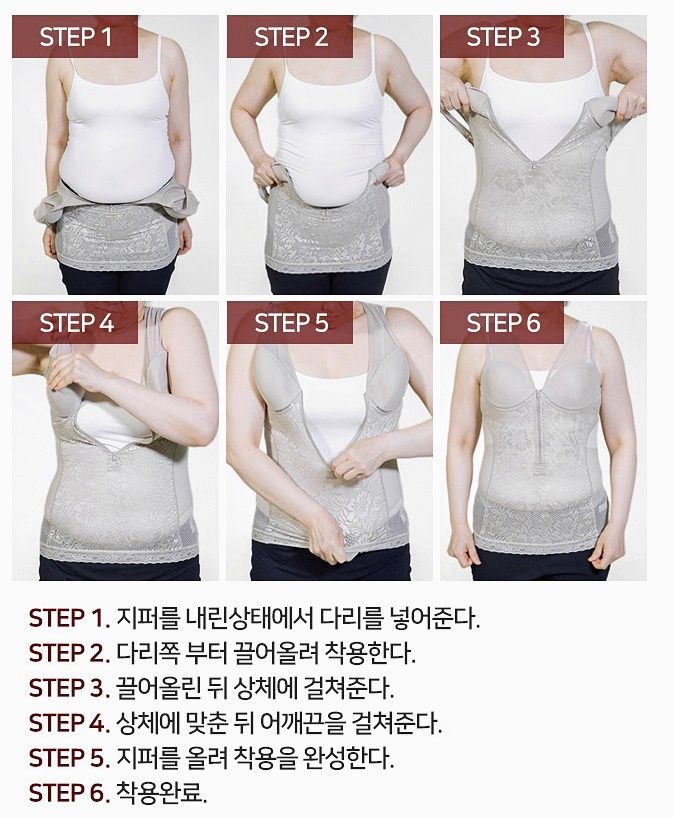 STEP 1

STEP 2

STEP 3

STEP 4

STEP 5

STEP 6

STEP 1. 지퍼를 내린상태에서 다리를 넣어준다.
STEP 2. 다리쪽 부터 끌어올려 착용한다.
STEP 3. 끌어올린 뒤 상체에 걸쳐준다.
STEP 4. 상체에 맞춘 뒤 어깨끈을 걸쳐준다.
STEP 5. 지퍼를 올려 착용을 완성한다.
STEP 6. 착용완료.