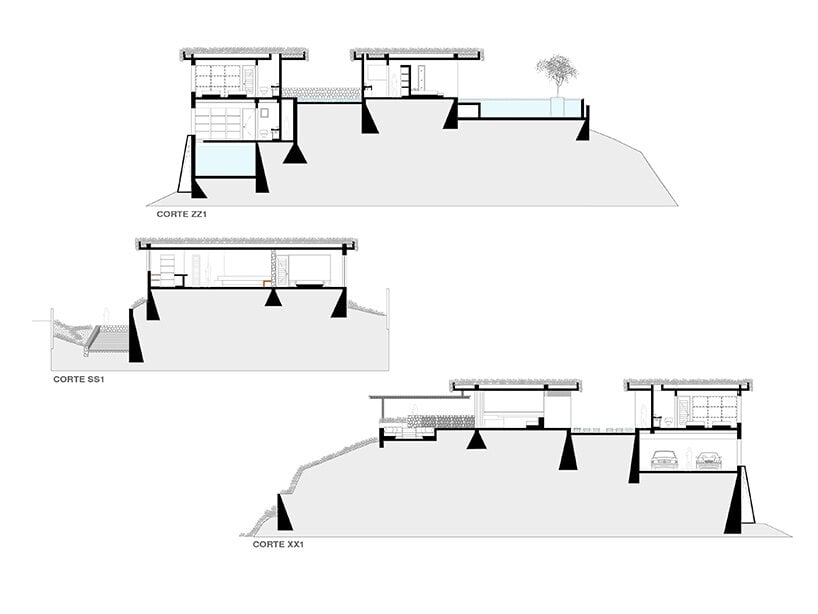 CORTE ZZ1

CORTE SS1

CORTE XX1