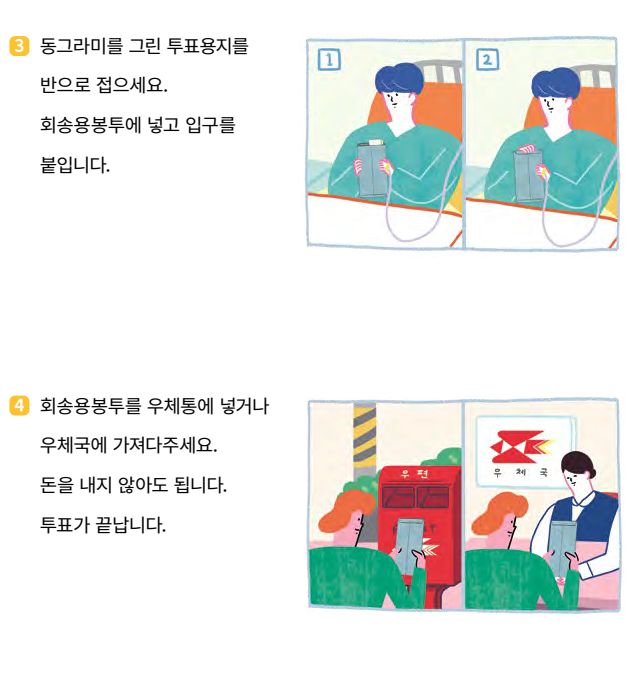 3 동그라미를 그린 투표용지를

반으로 접으세요.

회송용봉투에 넣고 입구를

붙입니다.

1

2

4 회송용봉투를 우체통에 넣거나

우체국에 가져다주세요.

돈을 내지 않아도 됩니다.

투표가 끝납니다.

우 편

우 체 국