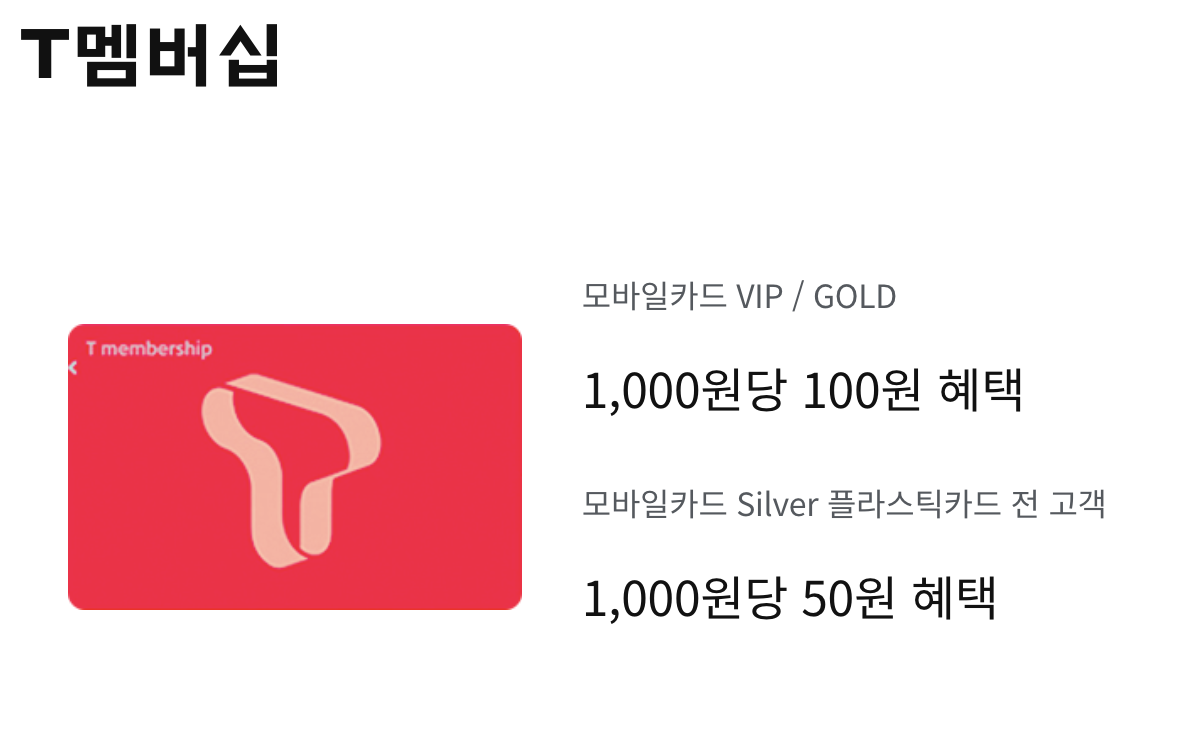 T멤버십

T membership

모바일카드 VIP / GOLD

1,000원당 100원 혜택

모바일카드 Silver 플라스틱카드 전 고객

1,000원당 50원 혜택