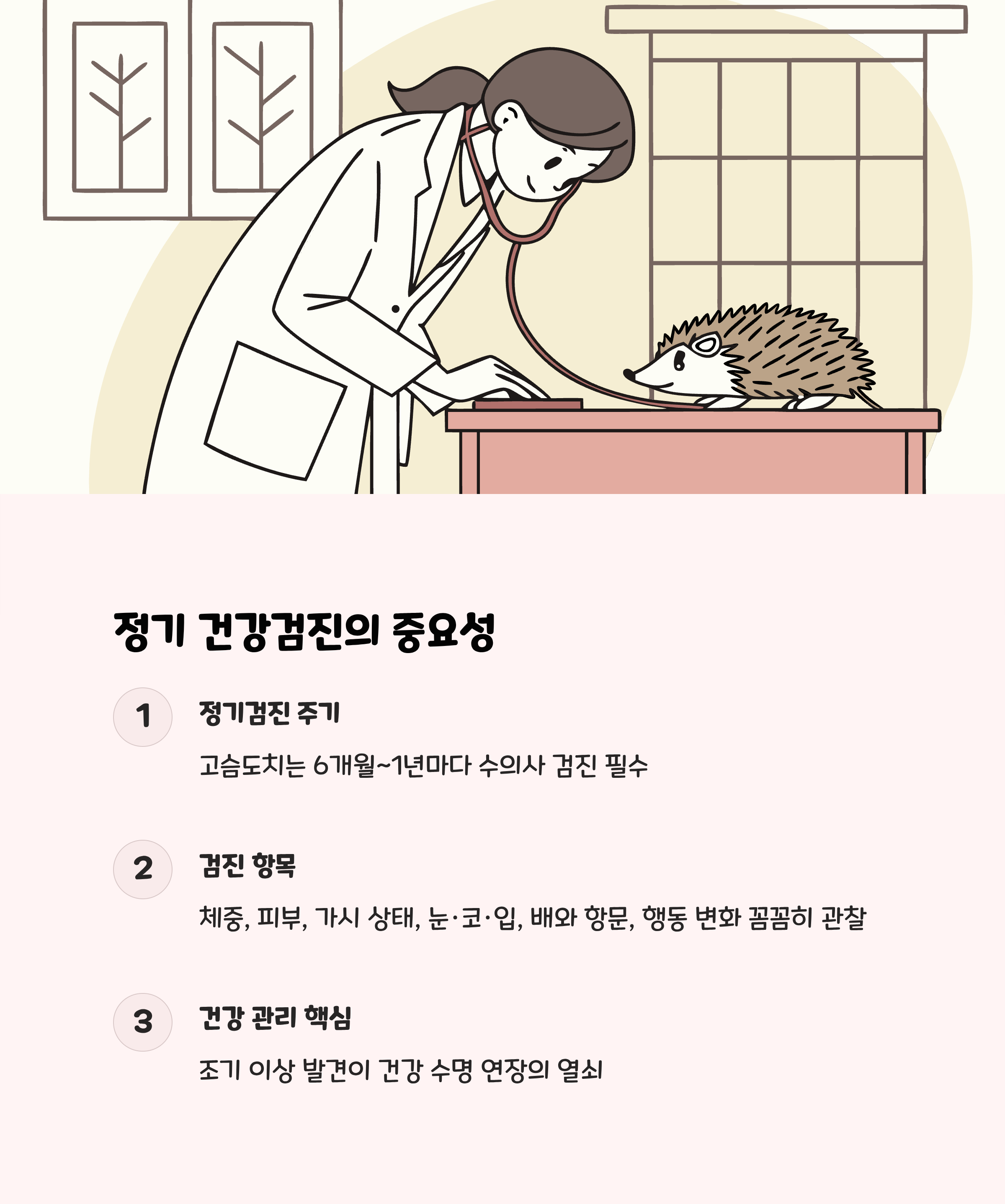 정기 건강검진의 중요성

1

정기검진 주기

고슴도치는 6개월~1년마다 수의사 검진 필수

2

검진 항목

체중, 피부, 가시 상태, 눈·코·입, 배와 항문, 행동 변화 꼼꼼히 관찰

3

건강 관리 핵심

조기 이상 발견이 건강 수명 연장의 열쇠