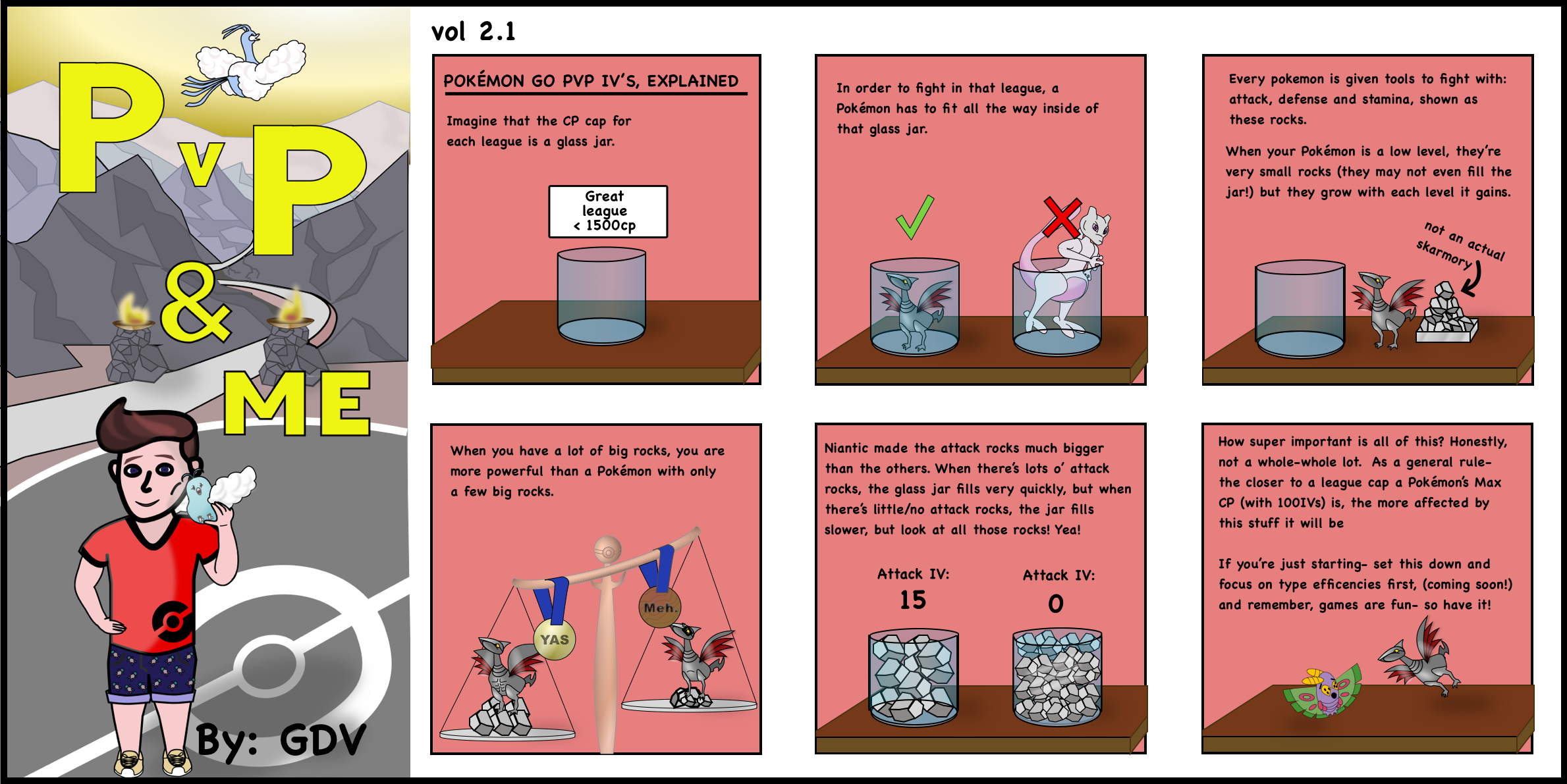 PvP & ME

By: GDV

vol 2.1

POKÉMON GO PVP IV'S, EXPLAINED

Imagine that the CP cap for each league is a glass jar.

Great league < 1500cp

In order to fight in that league, a Pokémon has to fit all the way inside of that glass jar.

Every pokemon is given tools to fight with: attack, defense and stamina, shown as these rocks.

When your Pokémon is a low level, they're very small rocks (they may not even fill the jar!) but they grow with each level it gains.

not an actual skarmory

When you have a lot of big rocks, you are more powerful than a Pokémon with only a few big rocks.

YAS

Meh.

Niantic made the attack rocks much bigger than the others. When there's lots o' attack rocks, the glass jar fills very quickly, but when there's little/no attack rocks, the jar fills slower, but look at all those rocks! Yea!

Attack IV: 15

Attack IV: 0

How super important is all of this? Honestly, not a whole-whole lot. As a general rule- the closer to a league cap a Pokémon's Max CP (with 100IVs) is, the more affected by this stuff it will be

If you're just starting- set this down and focus on type efficencies first, (coming soon!) and remember, games are fun- so have it!