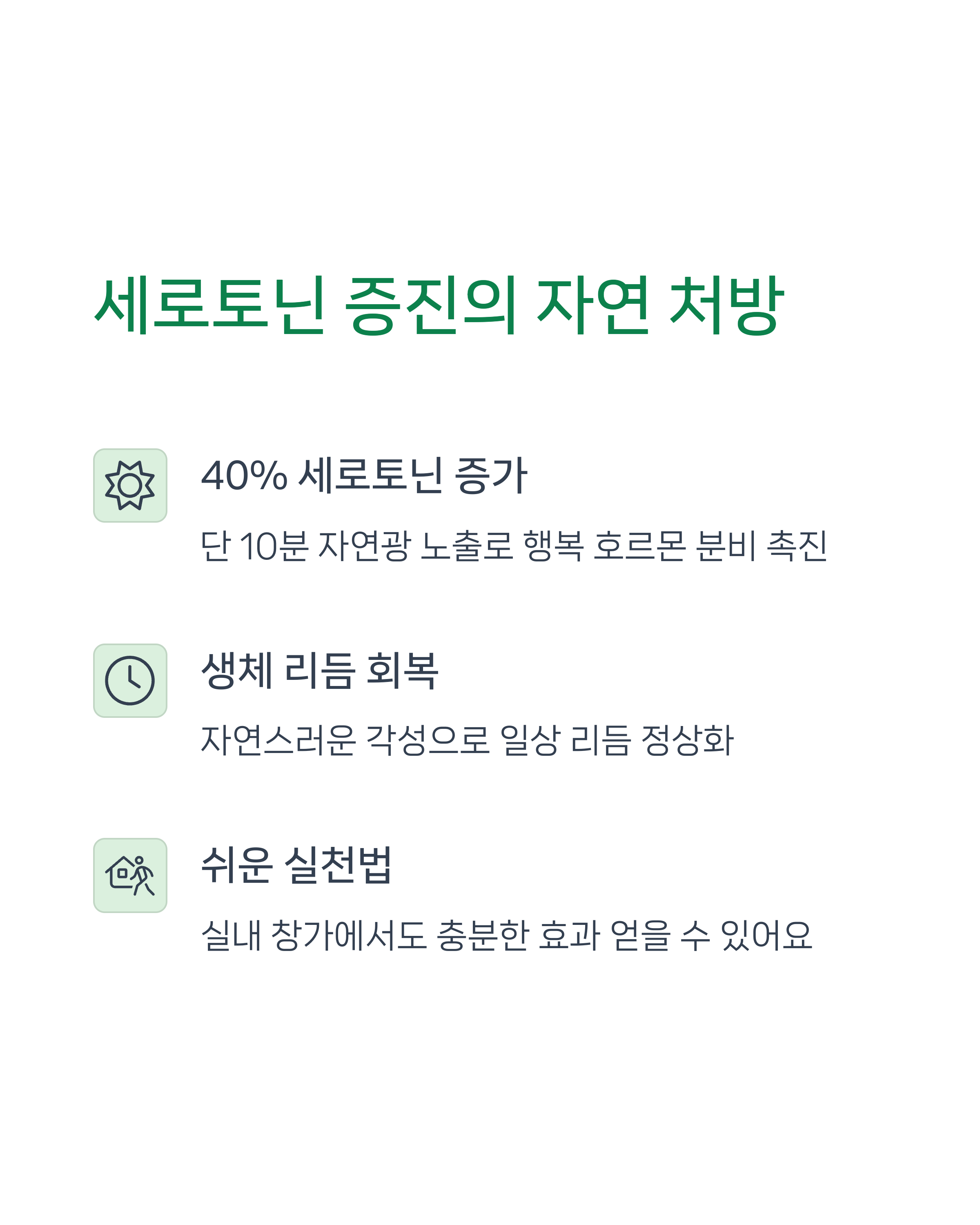 세로토닌 증진의 자연 처방

40% 세로토닌 증가

단 10분 자연광 노출로 행복 호르몬 분비 촉진

생체 리듬 회복

자연스러운 각성으로 일상 리듬 정상화

쉬운 실천법

실내 창가에서도 충분한 효과 얻을 수 있어요