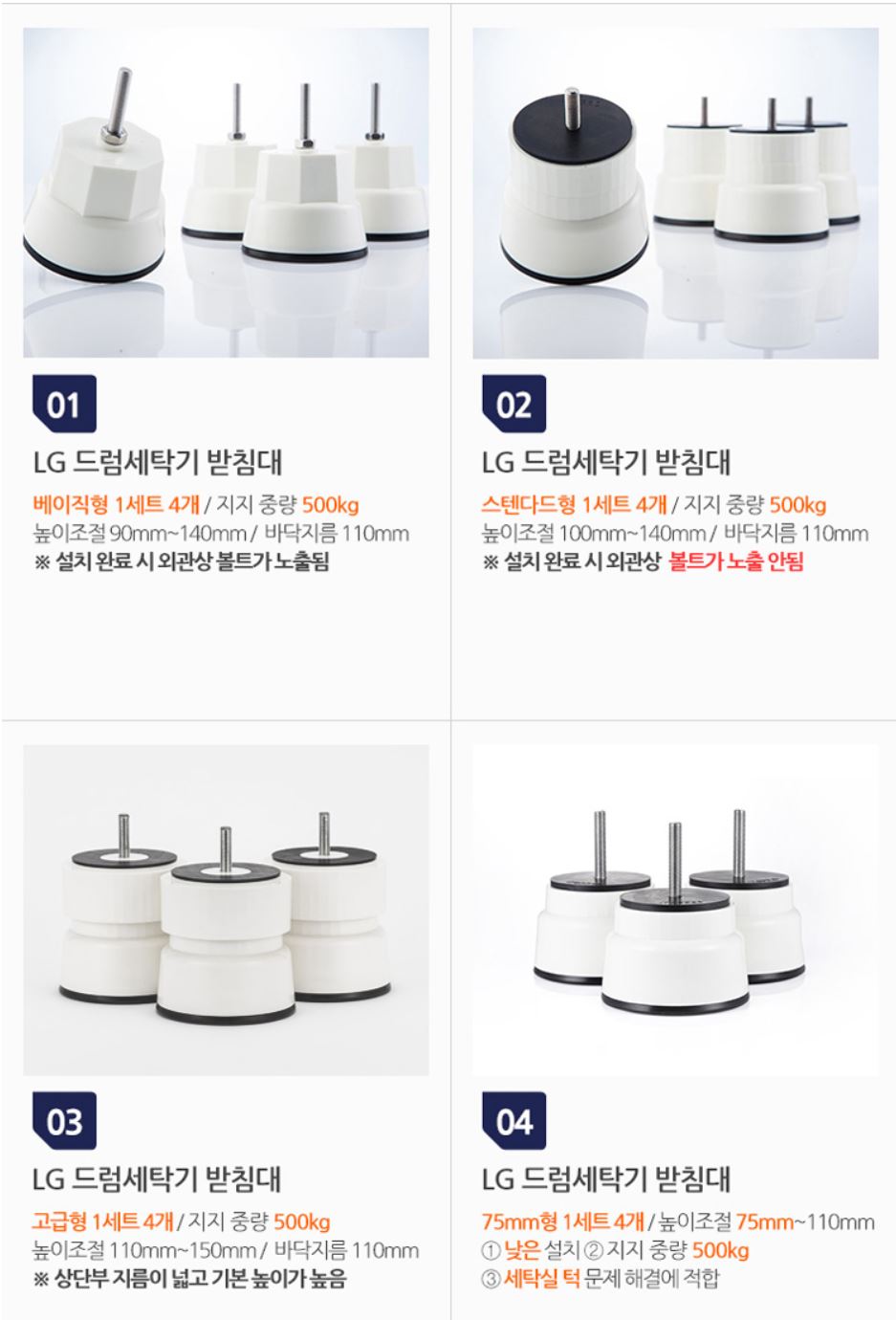 01

LG 드럼세탁기 받침대

베이직형 1세트 4개 / 지지 중량 500kg
높이조절 90mm~140mm / 바닥지름 110mm
※ 설치 완료 시 외관상 볼트가 노출됨

02

LG 드럼세탁기 받침대

스텐다드형 1세트 4개 / 지지 중량 500kg
높이조절 100mm~140mm / 바닥지름 110mm
※ 설치 완료 시 외관상 볼트가 노출 안됨

03

LG 드럼세탁기 받침대

고급형 1세트 4개 / 지지 중량 500kg
높이조절 110mm~150mm / 바닥지름 110mm
※ 상단부 지름이 넓고 기본 높이가 높음

04

LG 드럼세탁기 받침대

75mm형 1세트 4개 / 높이조절 75mm~110mm
① 낮은 설치 ② 지지 중량 500kg
③ 세탁실 턱 문제 해결에 적합