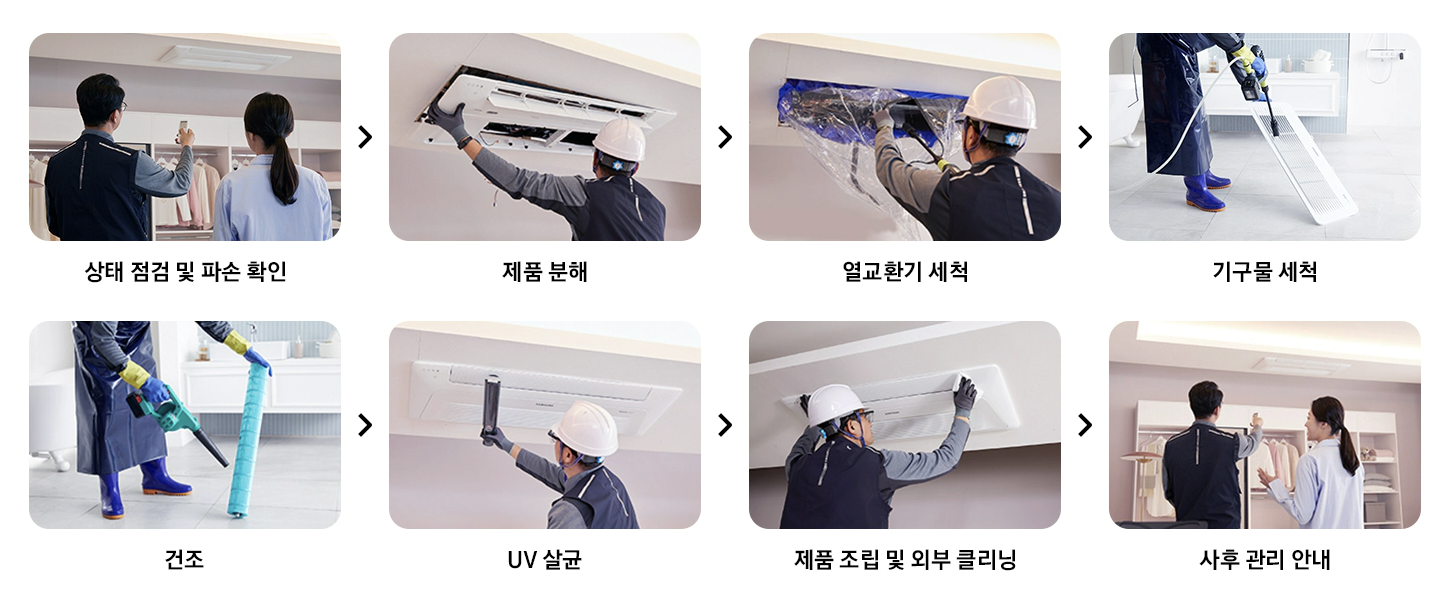 상태 점검 및 파손 확인

제품 분해

열교환기 세척

기구물 세척

건조

UV 살균

제품 조립 및 외부 클리닝

사후 관리 안내