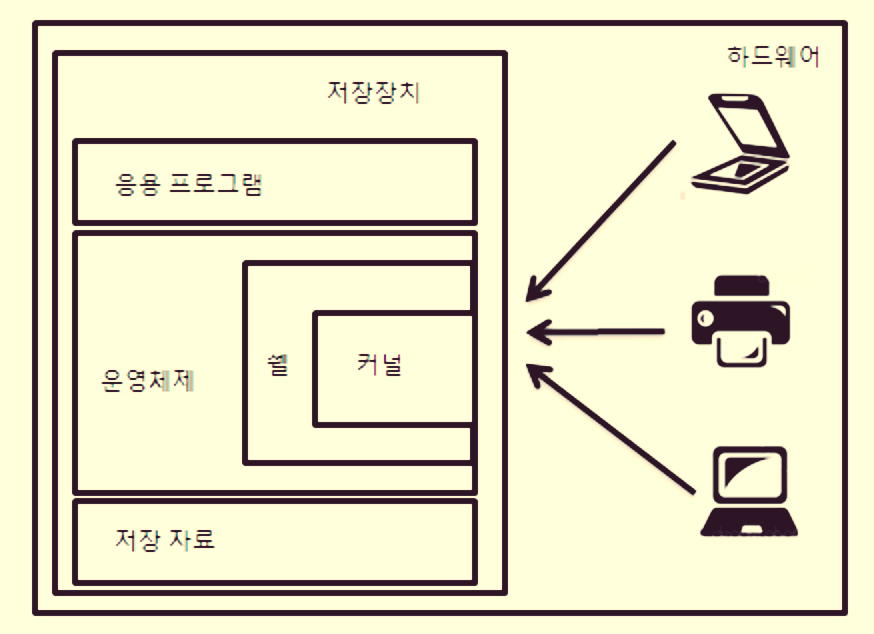 하드웨어

저장장치

응용 프로그램

운영체제

쉘

커널

저장 자료