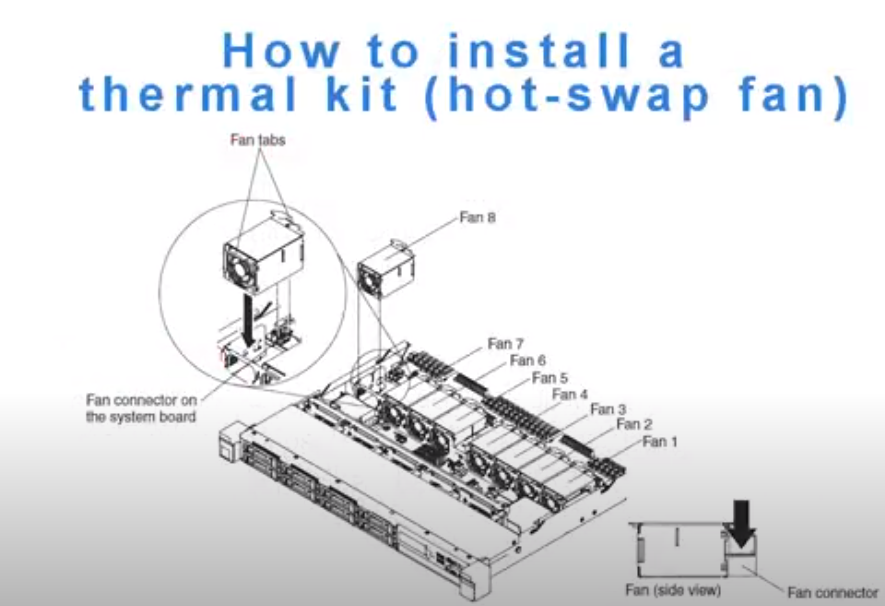 How to install a thermal kit (hot-swap fan)

Fan tabs

Fan 8

Fan 7
Fan 6
Fan 5
Fan 4
Fan 3
Fan 2
Fan 1

Fan connector on the system board

Fan (side view)

Fan connector