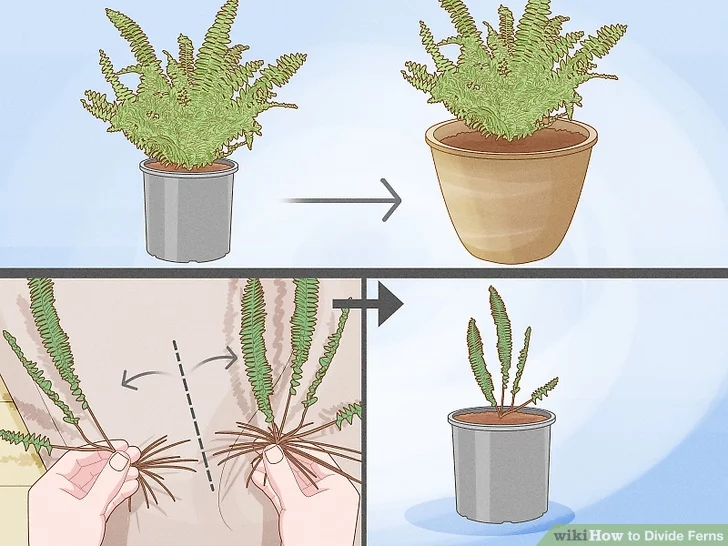 wikiHow to Divide Ferns