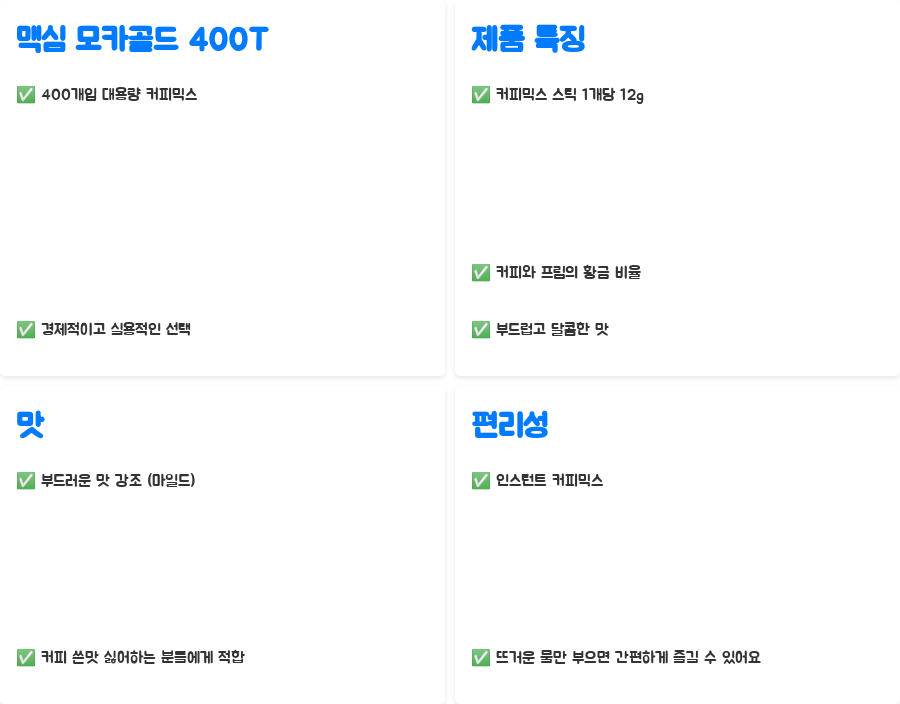 맥심 모카골드 400T

✅ 400개입 대용량 커피믹스

✅ 경제적이고 실용적인 선택

제품 특징

✅ 커피믹스 스틱 1개당 12g

✅ 커피와 프림의 황금 비율

✅ 부드럽고 달콤한 맛

맛

✅ 부드러운 맛 강조 (마일드)

✅ 커피 쓴맛 싫어하는 분들에게 적합

편리성

✅ 인스턴트 커피믹스

✅ 뜨거운 물만 부으면 간편하게 즐길 수 있어요