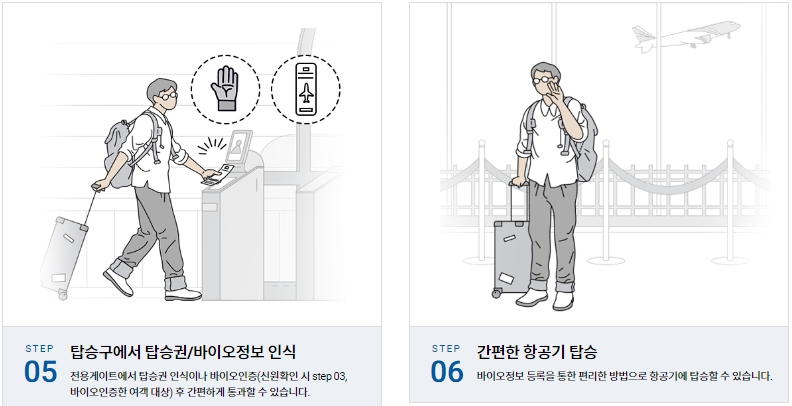 STEP
05
탑승구에서 탑승권/바이오정보 인식
전용게이트에서 탑승권 인식이나 바이오인증(신원확인 시 step 03, 바이오인증한 여객 대상) 후 간편하게 통과할 수 있습니다.

STEP
06
간편한 항공기 탑승
바이오정보 등록을 통한 편리한 방법으로 항공기에 탑승할 수 있습니다.