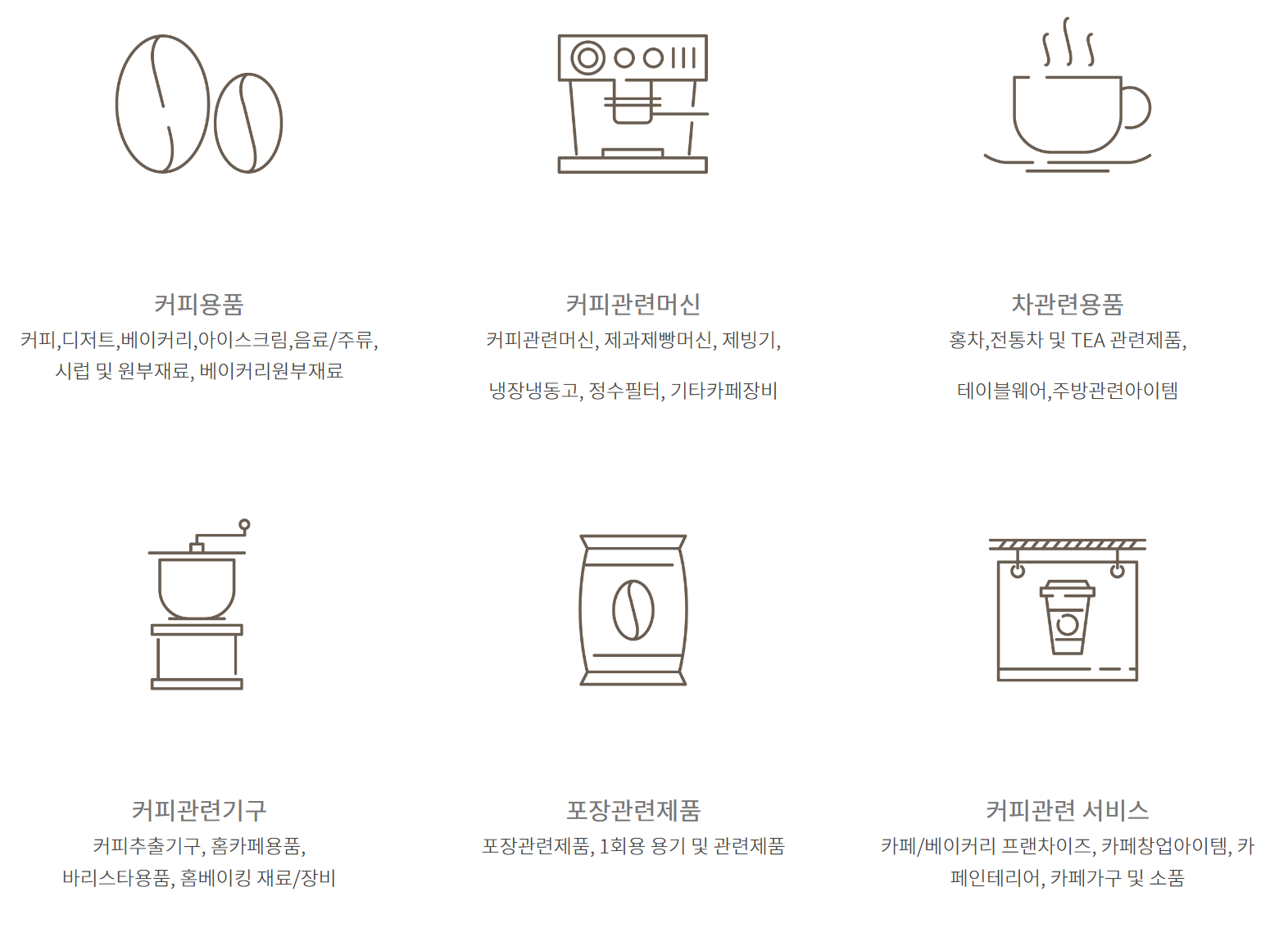 커피용품
커피,디저트,베이커리,아이스크림,음료/주류,
시럽 및 원부재료, 베이커리원부재료

커피관련머신
커피관련머신, 제과제빵머신, 제빙기,

냉장냉동고, 정수필터, 기타카페장비

차관련용품
홍차,전통차 및 TEA 관련제품,

테이블웨어,주방관련아이템

커피관련기구
커피추출기구, 홈카페용품,
바리스타용품, 홈베이킹 재료/장비

포장관련제품
포장관련제품, 1회용 용기 및 관련제품

커피관련 서비스
카페/베이커리 프랜차이즈, 카페창업아이템, 카페인테리어, 카페가구 및 소품