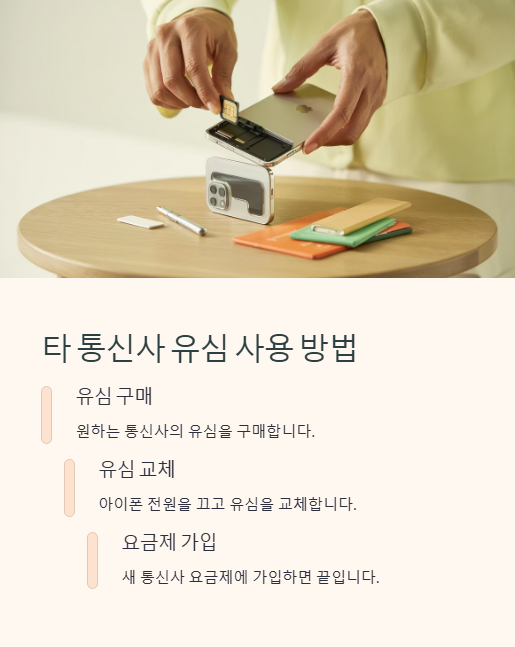 타 통신사 유심 사용 방법

유심 구매

원하는 통신사의 유심을 구매합니다.

유심 교체

아이폰 전원을 끄고 유심을 교체합니다.

요금제 가입

새 통신사 요금제에 가입하면 끝입니다.