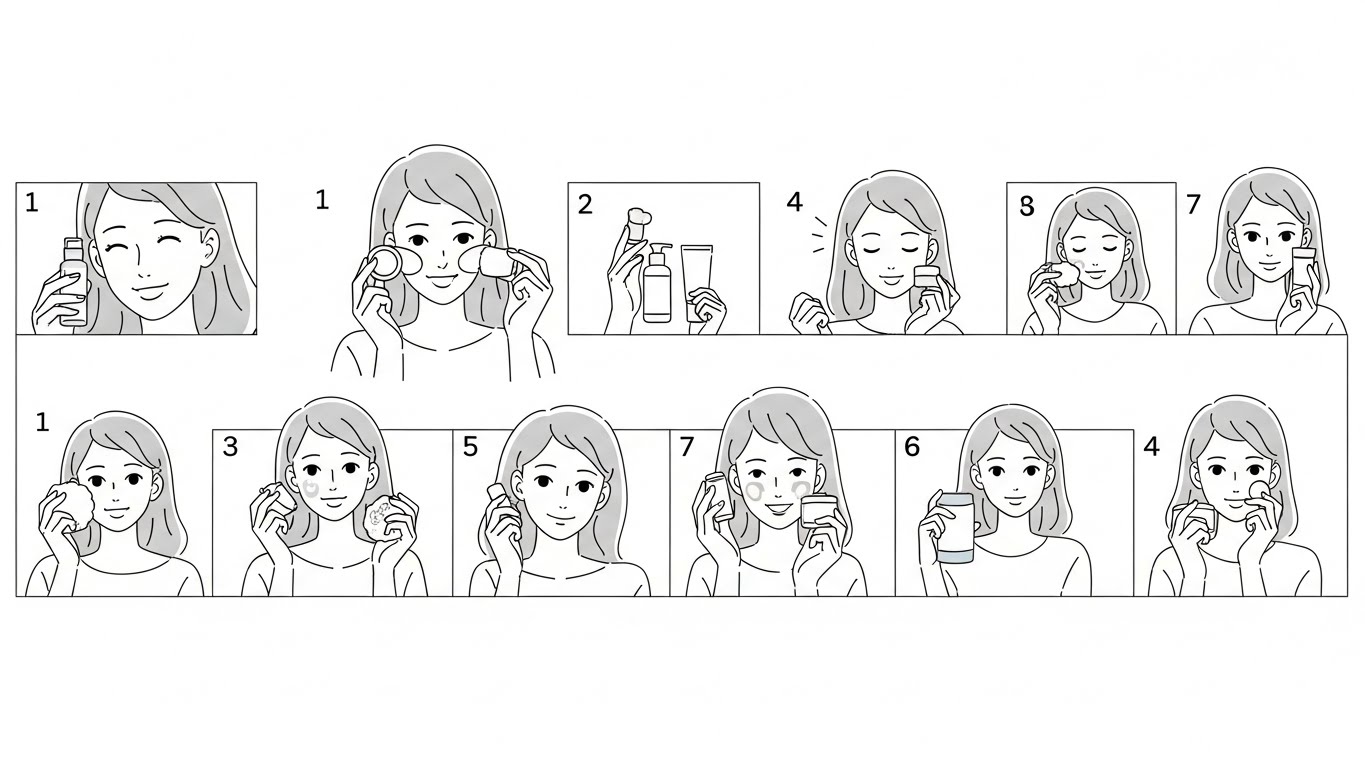 1

1

2

4

8

7

1

3

5

7

6

4