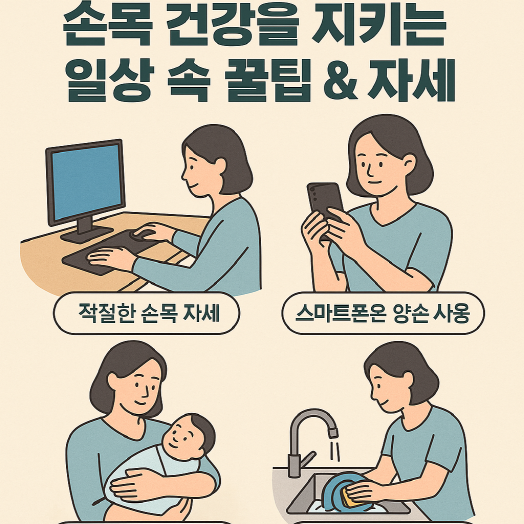 손목 건강을 지키는 일상 속 꿀팁 & 자세

적절한 손목 자세

스마트폰은 양손 사용