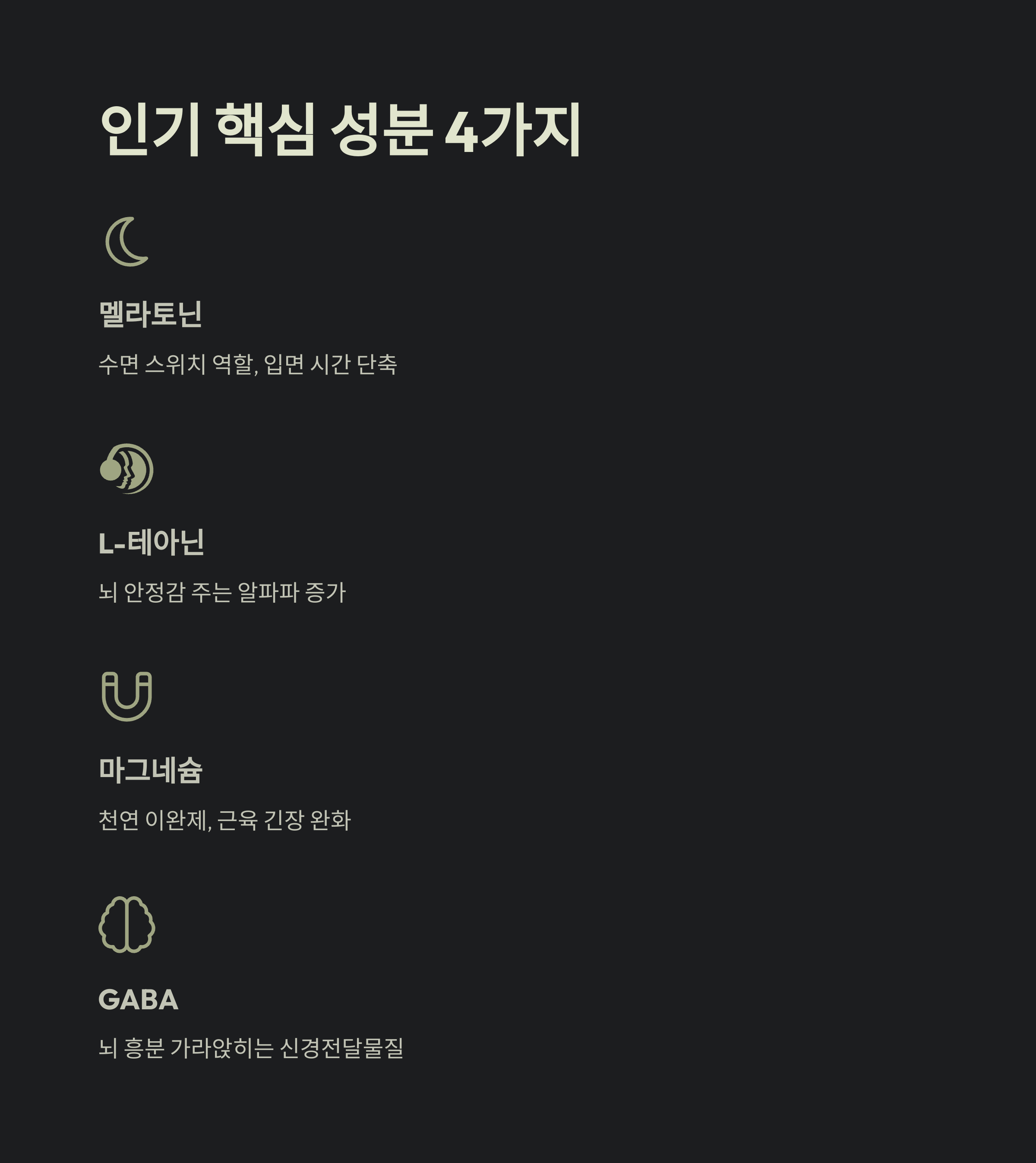 인기 핵심 성분 4가지

멜라토닌

수면 스위치 역할, 입면 시간 단축

L-테아닌

뇌 안정감 주는 알파파 증가

마그네슘

천연 이완제, 근육 긴장 완화

GABA

뇌 흥분 가라앉히는 신경전달물질