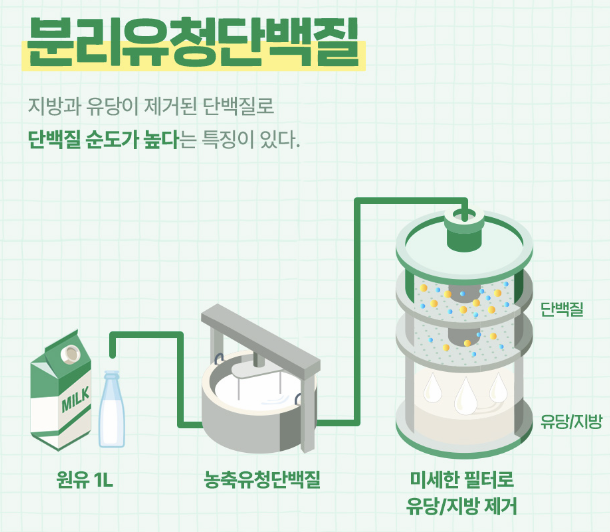 분리유청단백질

지방과 유당이 제거된 단백질로
단백질 순도가 높다는 특징이 있다.

MILK

단백질

유당/지방

원유 1L

농축유청단백질

미세한 필터로
유당/지방 제거