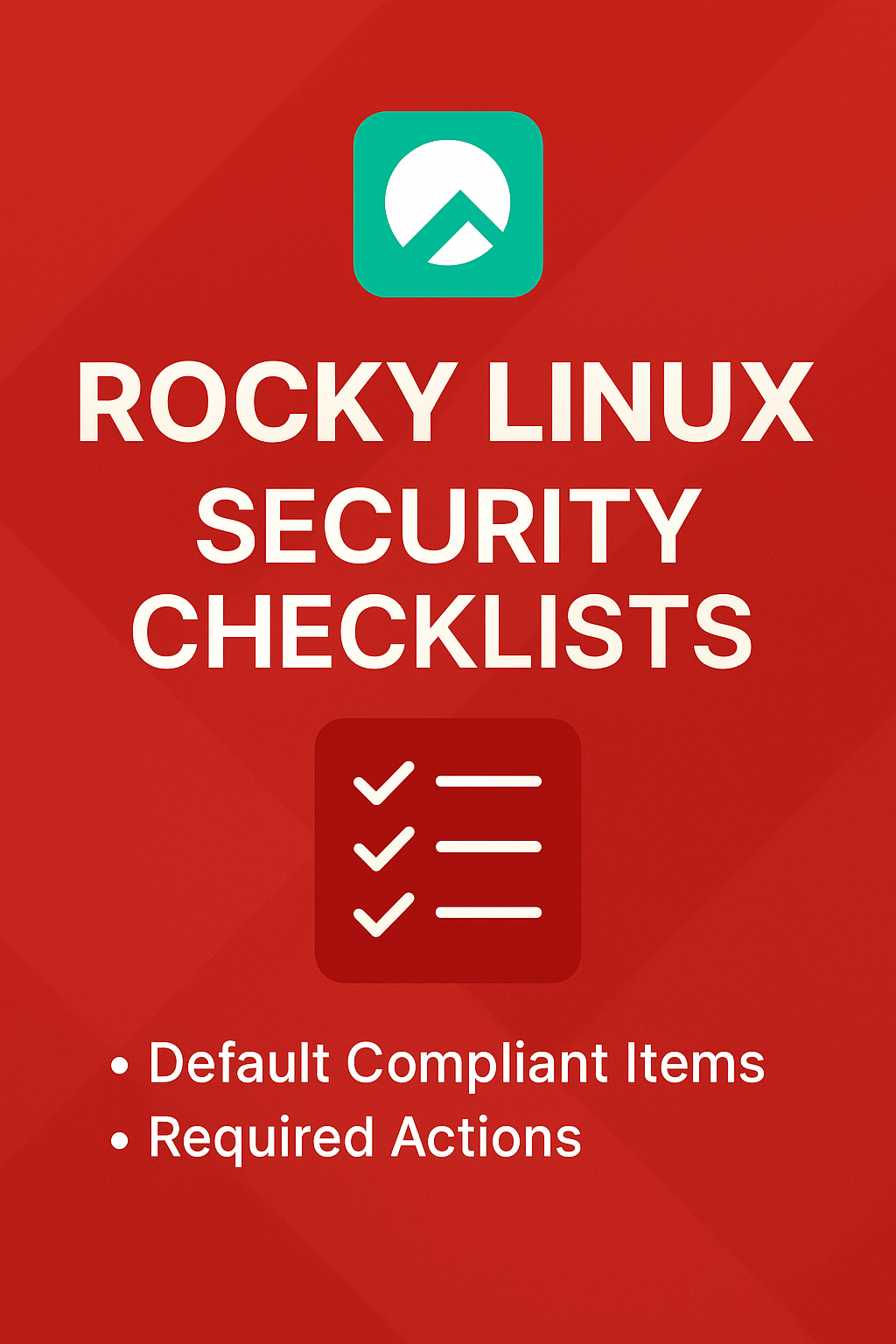 ROCKY LINUX
SECURITY
CHECKLISTS

• Default Compliant Items
• Required Actions