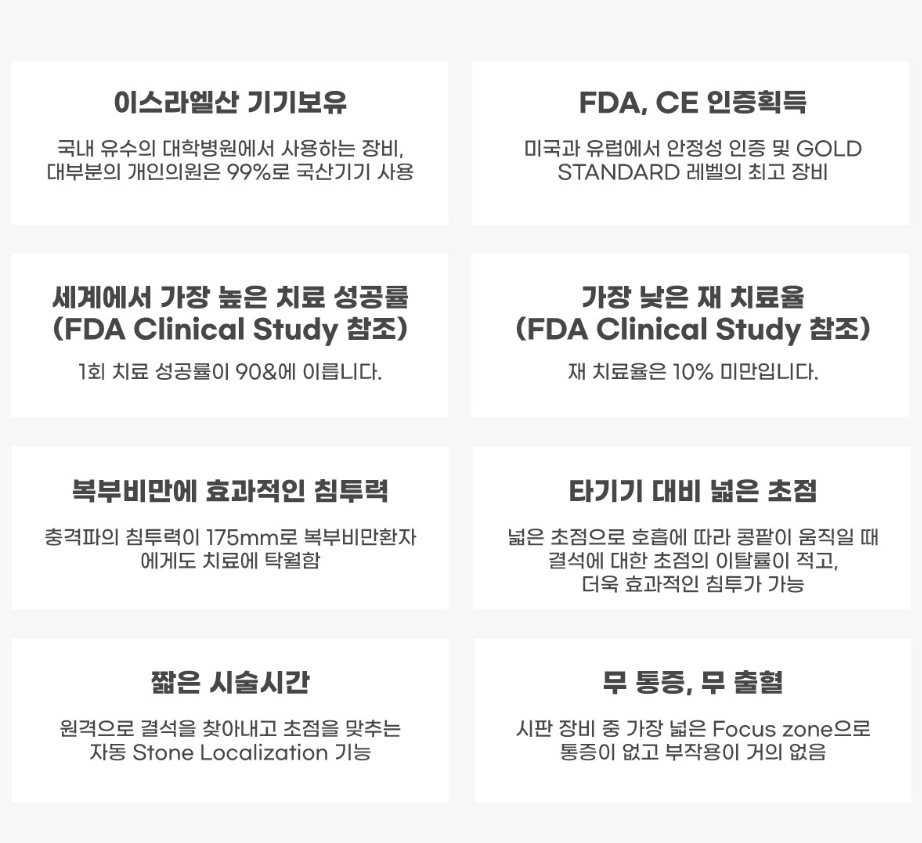 이스라엘산 기기보유

국내 유수의 대학병원에서 사용하는 장비, 대부분의 개인의원은 99%로 국산기기 사용

FDA, CE 인증획득

미국과 유럽에서 안정성 인증 및 GOLD STANDARD 레벨의 최고 장비

세계에서 가장 높은 치료 성공률 (FDA Clinical Study 참조)

1회 치료 성공률이 90&에 이릅니다.

가장 낮은 재 치료율 (FDA Clinical Study 참조)

재 치료율은 10% 미만입니다.

복부비만에 효과적인 침투력

충격파의 침투력이 175mm로 복부비만환자에게도 치료에 탁월함

타기기 대비 넓은 초점

넓은 초점으로 호흡에 따라 콩팥이 움직일 때 결석에 대한 초점의 이탈률이 적고, 더욱 효과적인 침투가 가능

짧은 시술시간

원격으로 결석을 찾아내고 초점을 맞추는 자동 Stone Localization 기능

무 통증, 무 출혈

시판 장비 중 가장 넓은 Focus zone으로 통증이 없고 부작용이 거의 없음