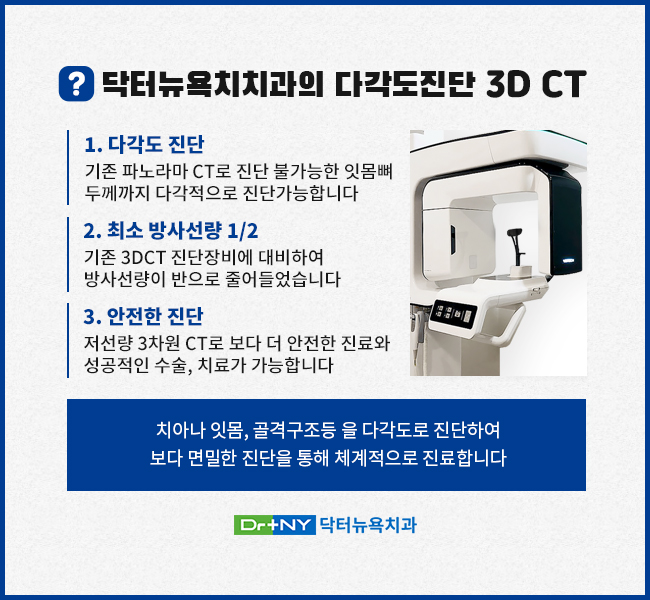 ? 닥터뉴욕치치과의 다각도진단 3D CT

1. 다각도 진단

기존 파노라마 CT로 진단 불가능한 잇몸뼈 두께까지 다각적으로 진단가능합니다

2. 최소 방사선량 1/2

기존 3DCT 진단장비에 대비하여 방사선량이 반으로 줄어들었습니다

3. 안전한 진단

저선량 3차원 CT로 보다 더 안전한 진료와 성공적인 수술, 치료가 가능합니다

치아나 잇몸, 골격구조등 을 다각도로 진단하여 보다 면밀한 진단을 통해 체계적으로 진료합니다

Dr+NY 닥터뉴욕치과