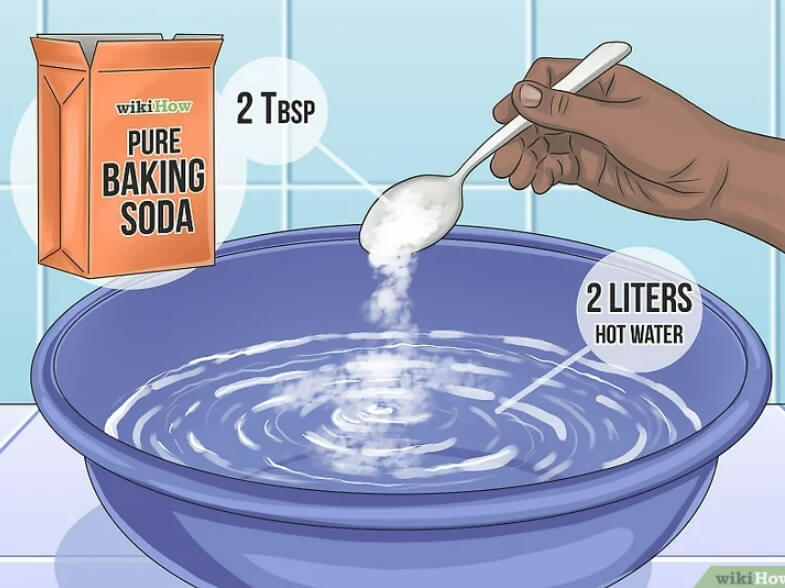 wikiHow
PURE BAKING SODA

2 TBSP

2 LITERS
HOT WATER

wikiHow