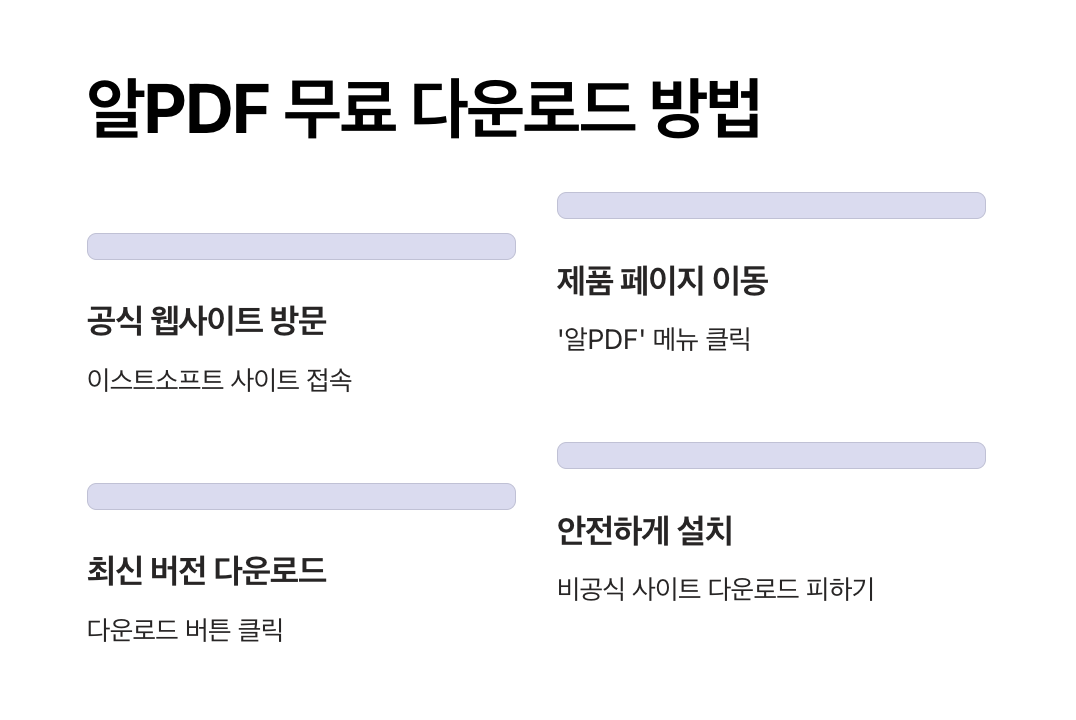 알PDF 무료 다운로드 방법

공식 웹사이트 방문

이스트소프트 사이트 접속

최신 버전 다운로드

다운로드 버튼 클릭

제품 페이지 이동

'알PDF' 메뉴 클릭

안전하게 설치

비공식 사이트 다운로드 피하기