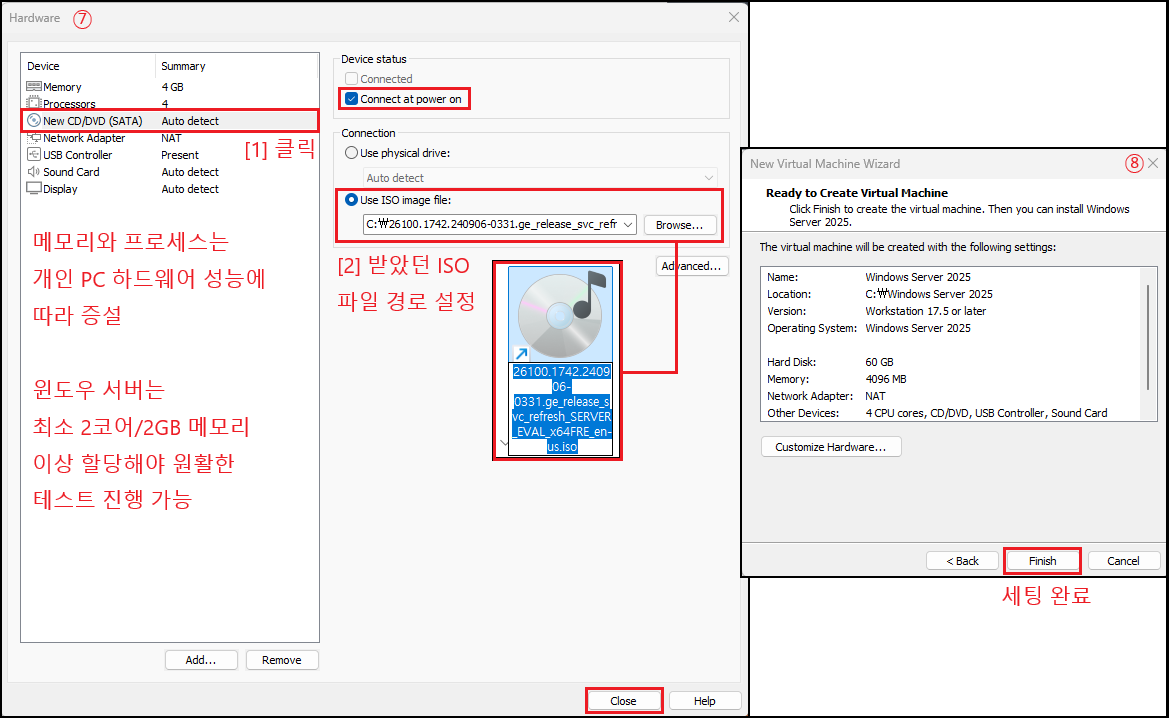 Hardware ⑦

| Device | Summary |
|---|---|
| Memory | 4 GB |
| Processors | 4 |
| New CD/DVD (SATA) | Auto detect |
| Network Adapter | NAT |
| USB Controller | Present |
| Sound Card | Auto detect |
| Display | Auto detect |

[1] 클릭

메모리와 프로세스는 개인 PC 하드웨어 성능에 따라 증설

윈도우 서버는 최소 2코어/2GB 메모리 이상 할당해야 원활한 테스트 진행 가능

Add... Remove

Device status
Connected
Connect at power on

Connection
Use physical drive:
Auto detect
Use ISO image file:
C:₩26100.1742.240906-0331.ge_release_svc_refr
Browse...
Advanced...

[2] 받았던 ISO 파일 경로 설정

26100.1742.240906-0331.ge_release_svc_refresh_SERVER_EVAL_x64FRE_en-us.iso

Close Help

New Virtual Machine Wizard ⑧

Ready to Create Virtual Machine
Click Finish to create the virtual machine. Then you can install Windows Server 2025.

The virtual machine will be created with the following settings:

| | |
|---|---|
| Name: | Windows Server 2025 |
| Location: | C:₩Windows Server 2025 |
| Version: | Workstation 17.5 or later |
| Operating System: | Windows Server 2025 |
| Hard Disk: | 60 GB |
| Memory: | 4096 MB |
| Network Adapter: | NAT |
| Other Devices: | 4 CPU cores, CD/DVD, USB Controller, Sound Card |

Customize Hardware...

< Back Finish Cancel

세팅 완료