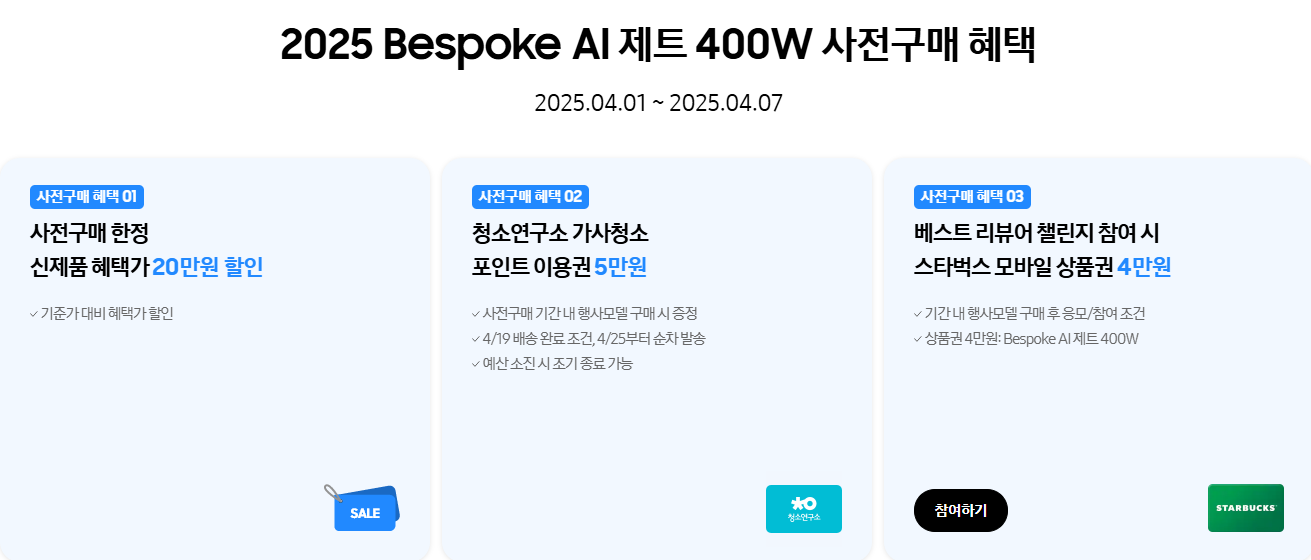 2025 Bespoke AI 제트 400W 사전구매 혜택

2025.04.01 ~ 2025.04.07

사전구매 혜택 01

사전구매 한정
신제품 혜택가 20만원 할인

✓ 기준가 대비 혜택가 할인

SALE

사전구매 혜택 02

청소연구소 가사청소
포인트 이용권 5만원

✓ 사전구매 기간 내 행사모델 구매 시 증정
✓ 4/19 배송 완료 조건, 4/25부터 순차 발송
✓ 예산 소진 시 조기 종료 가능

청소연구소

사전구매 혜택 03

베스트 리뷰어 챌린지 참여 시
스타벅스 모바일 상품권 4만원

✓ 기간 내 행사모델 구매 후 응모/참여 조건
✓ 상품권 4만원: Bespoke AI 제트 400W

참여하기

STARBUCKS